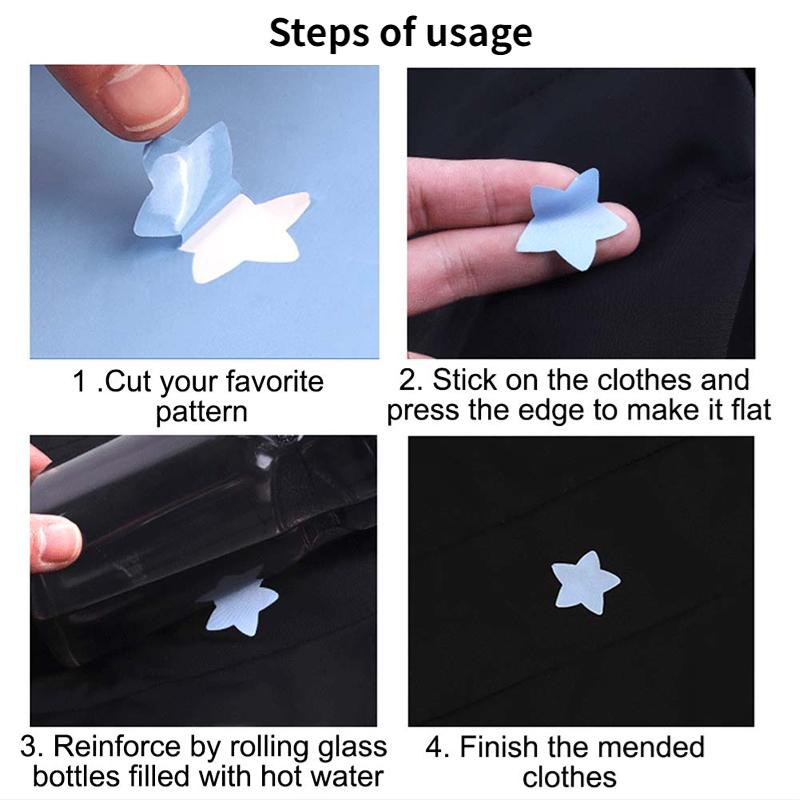 Steps of usage

1 .Cut your favorite pattern

2. Stick on the clothes and press the edge to make it flat

3. Reinforce by rolling glass bottles filled with hot water

4. Finish the mended clothes