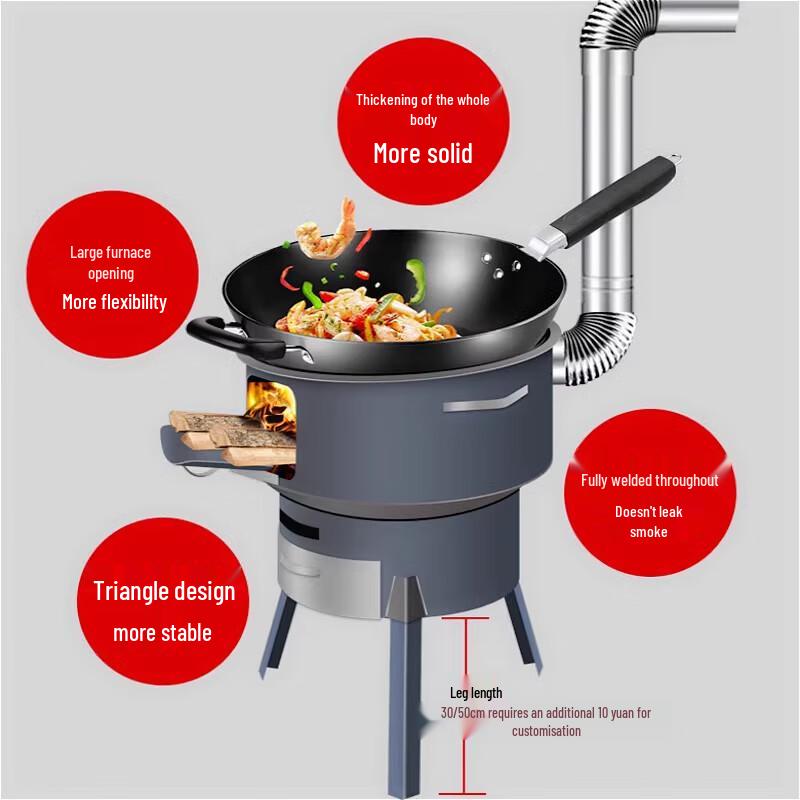 Thickening of the whole body
More solid

Large furnace opening
More flexibility

Fully welded throughout
Doesn't leak smoke

Triangle design
more stable

Leg length
30/50cm requires an additional 10 yuan for customisation