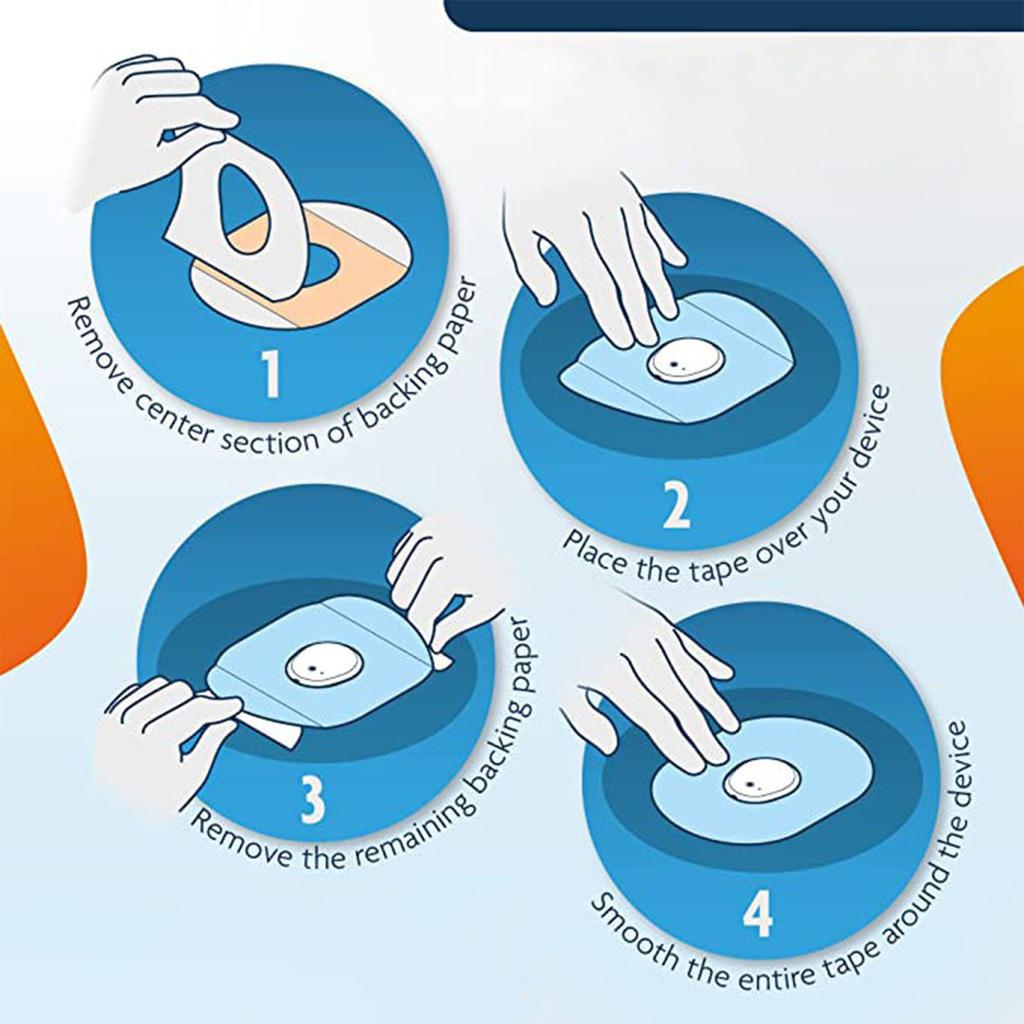 1
Remove center section of backing paper

2
Place the tape over your device

3
Remove the remaining backing paper

4
Smooth the entire tape around the device