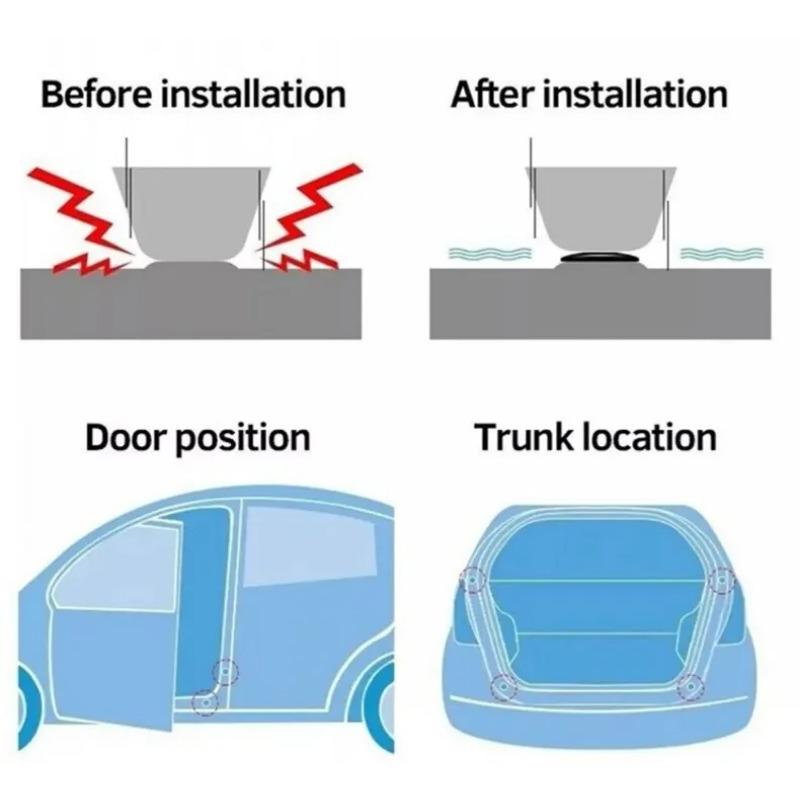 Before installation

After installation

Door position

Trunk location