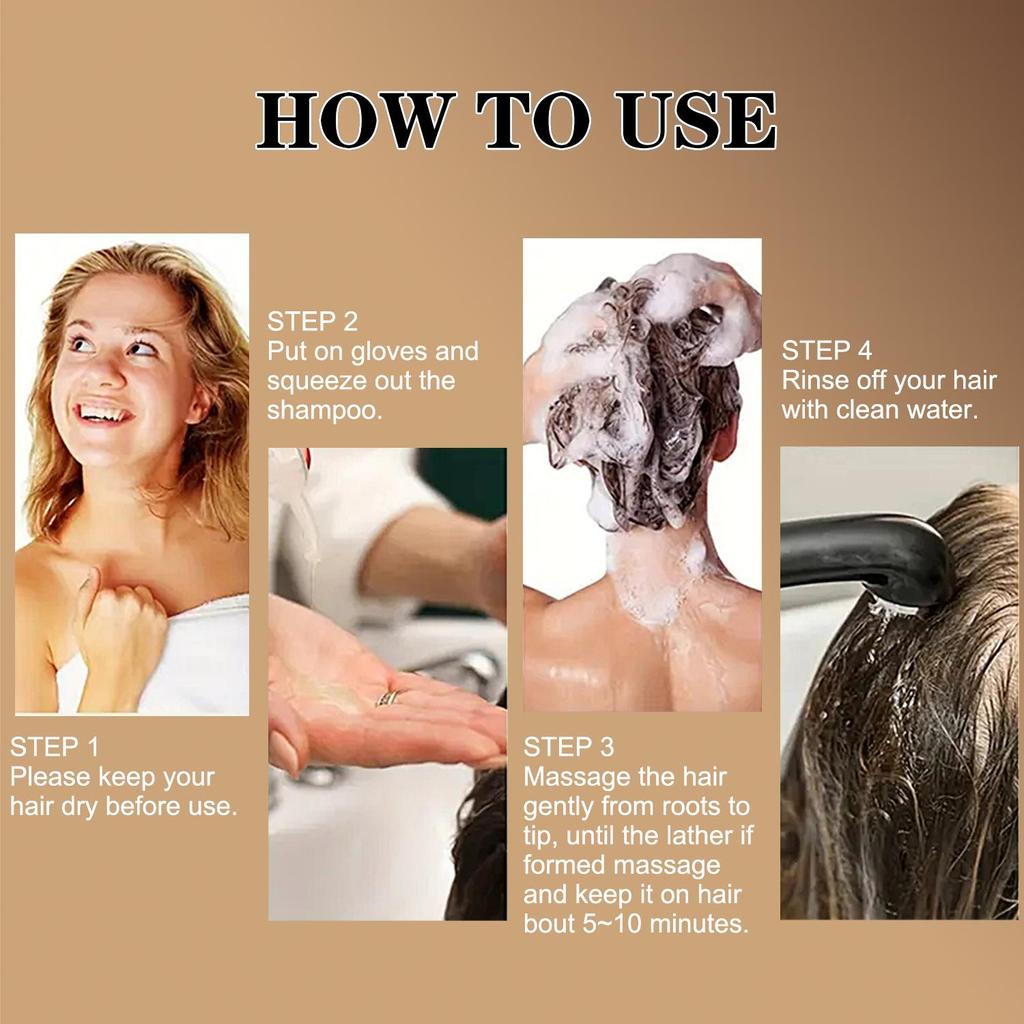 HOW TO USE

STEP 1
Please keep your hair dry before use.

STEP 2
Put on gloves and squeeze out the shampoo.

STEP 3
Massage the hair gently from roots to tip, until the lather if formed massage and keep it on hair bout 5~10 minutes.

STEP 4
Rinse off your hair with clean water.