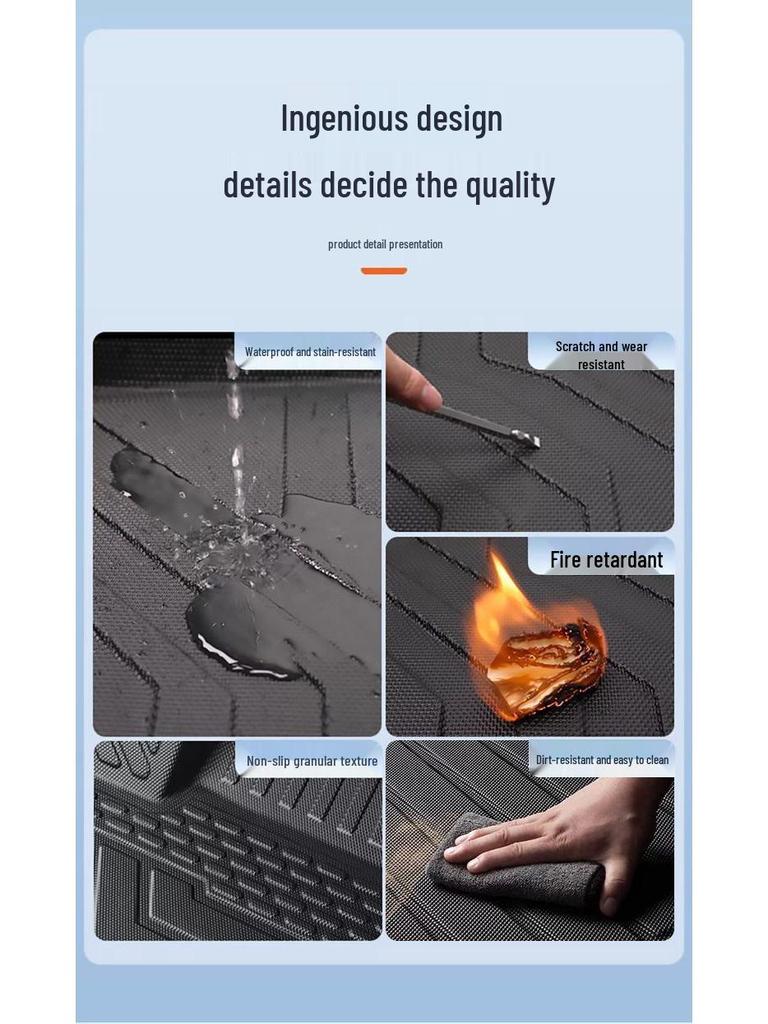 Ingenious design
details decide the quality

product detail presentation

Waterproof and stain-resistant

Scratch and wear resistant

Fire retardant

Non-slip granular texture

Dirt-resistant and easy to clean