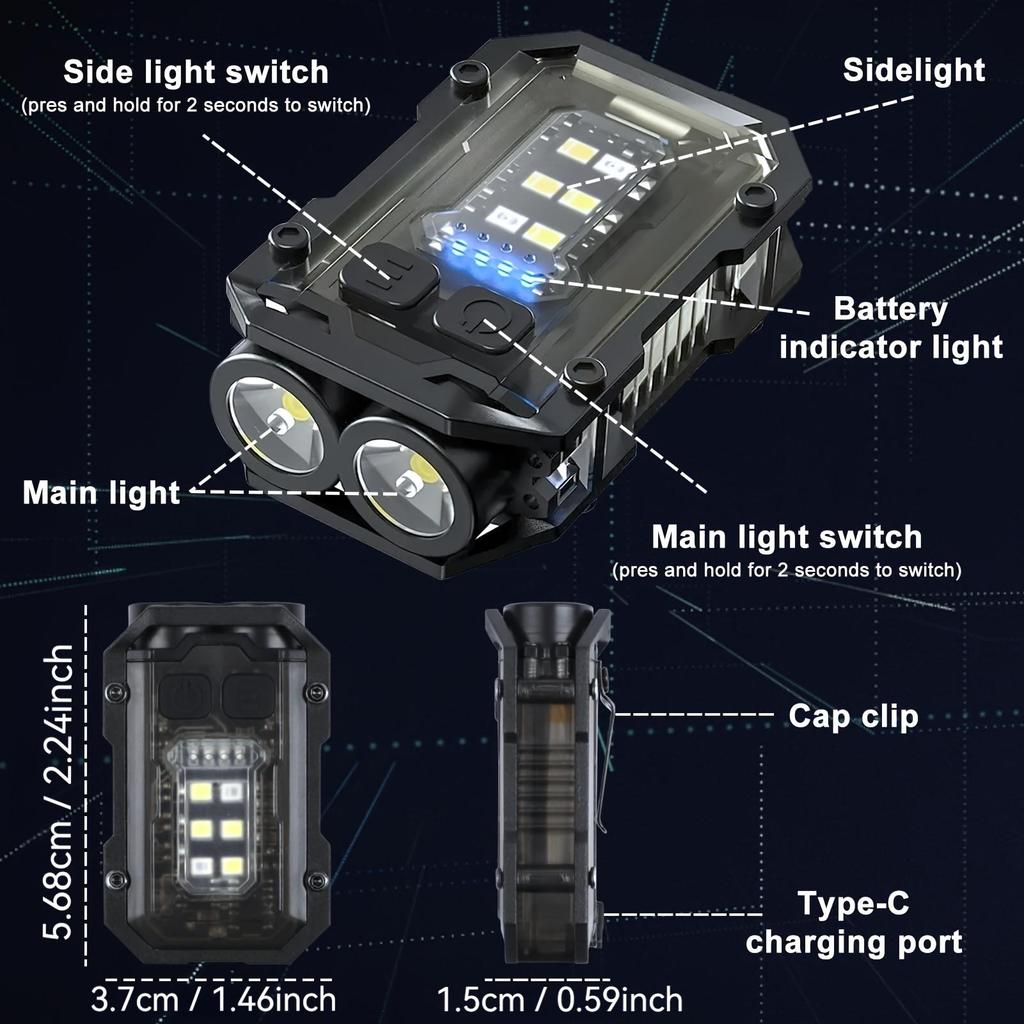 Side light switch
(pres and hold for 2 seconds to switch)

Sidelight

Battery indicator light

Main light

Main light switch
(pres and hold for 2 seconds to switch)

5.68cm / 2.24inch

Cap clip

Type-C charging port

3.7cm / 1.46inch

1.5cm / 0.59inch