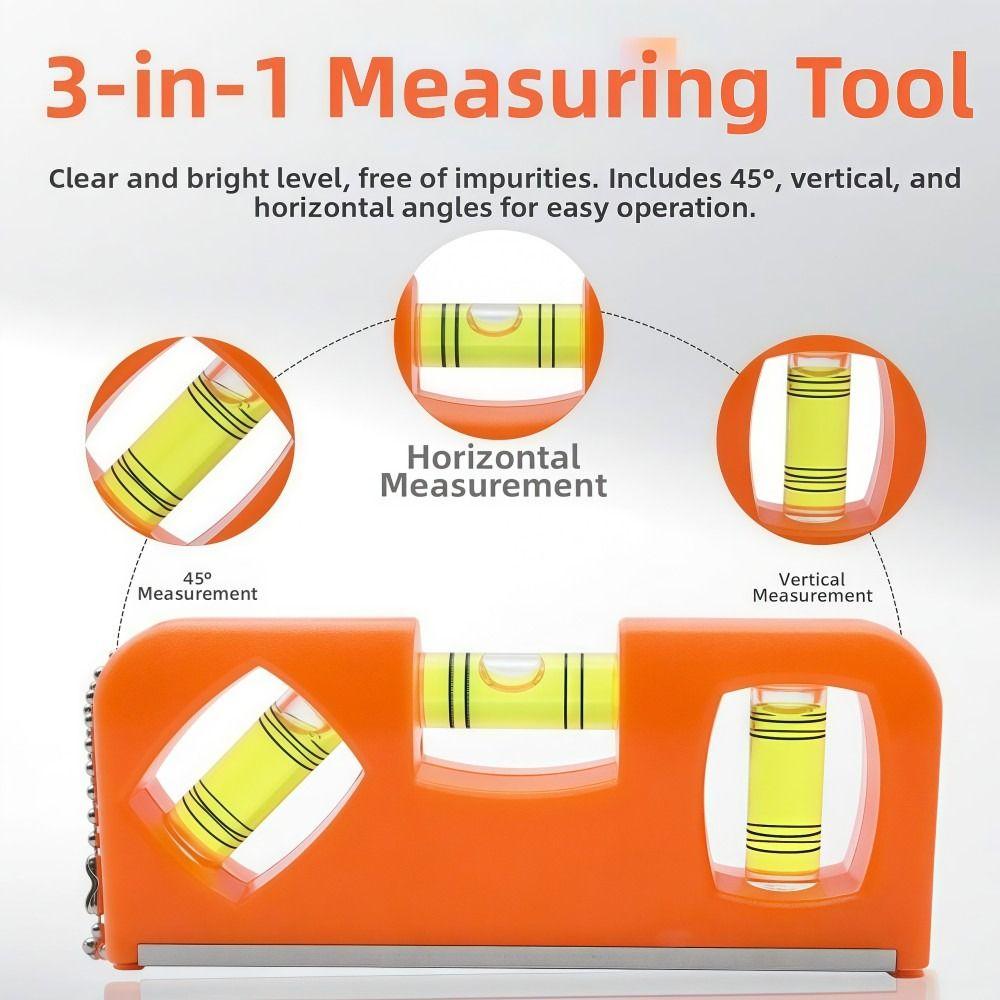 3-in-1 Measuring Tool

Clear and bright level, free of impurities. Includes 45°, vertical, and horizontal angles for easy operation.

Horizontal Measurement

45° Measurement

Vertical Measurement