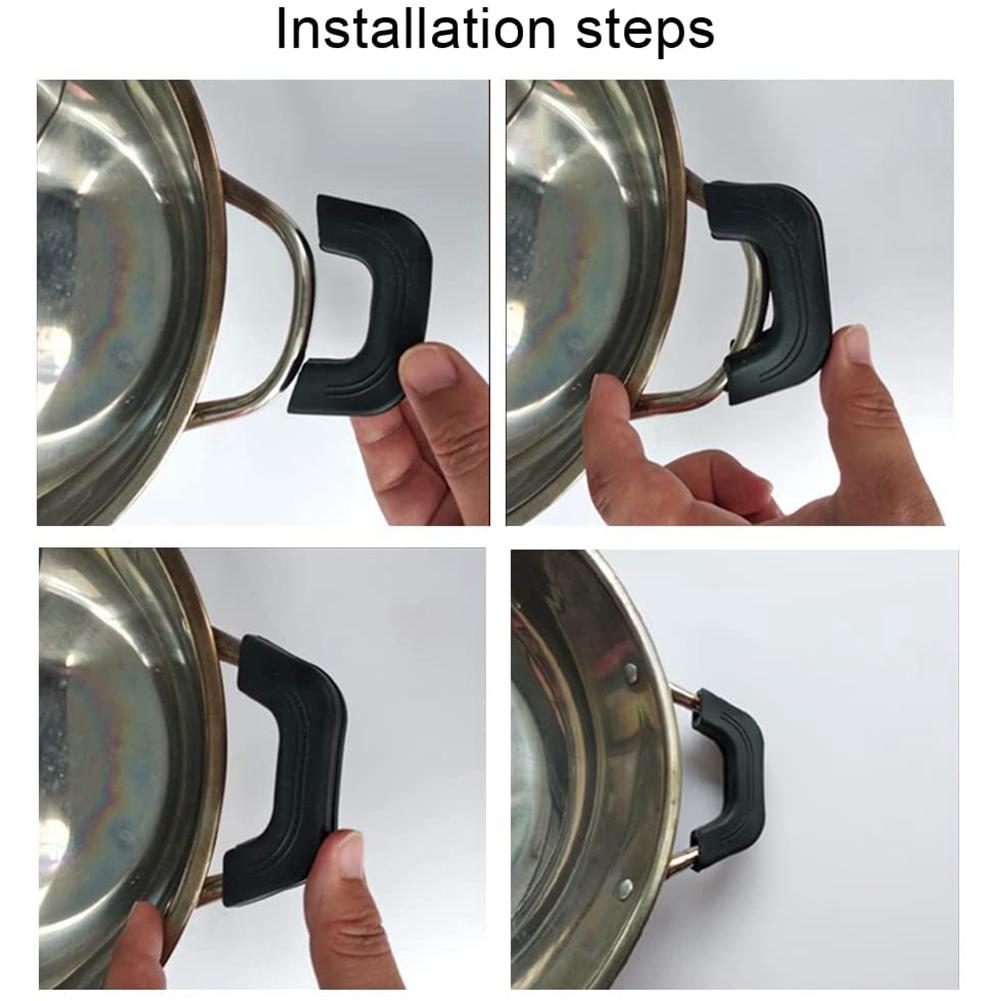 Installation steps