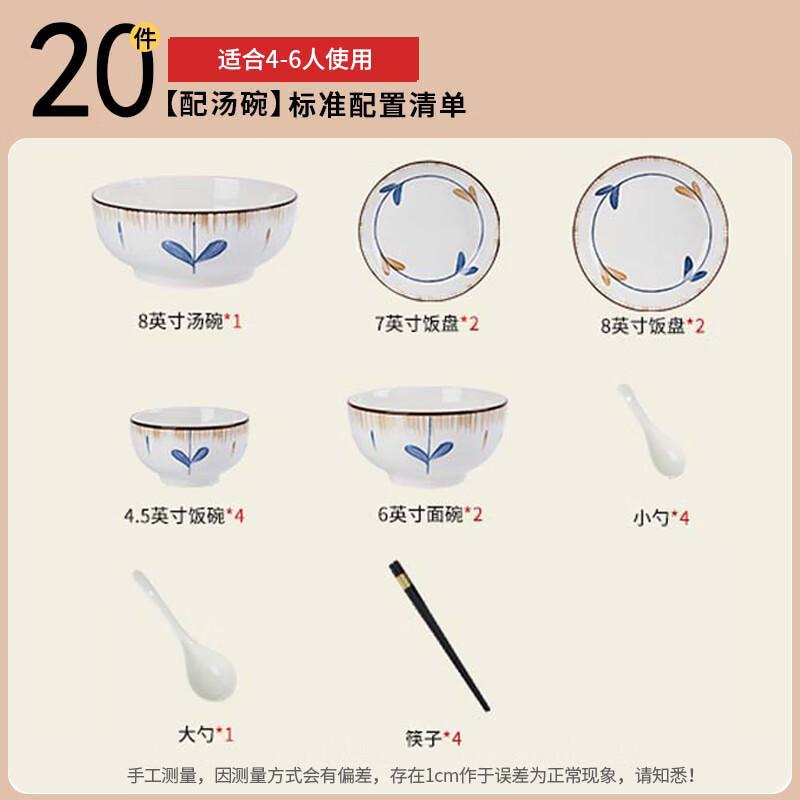 20件

适合4-6人使用

【配汤碗】标准配置清单

8英寸汤碗*1

7英寸饭盘*2

8英寸饭盘*2

4.5英寸饭碗*4

6英寸面碗*2

小勺*4

大勺*1

筷子*4

手工测量，因测量方式会有偏差，存在1cm作于误差为正常现象，请知悉！