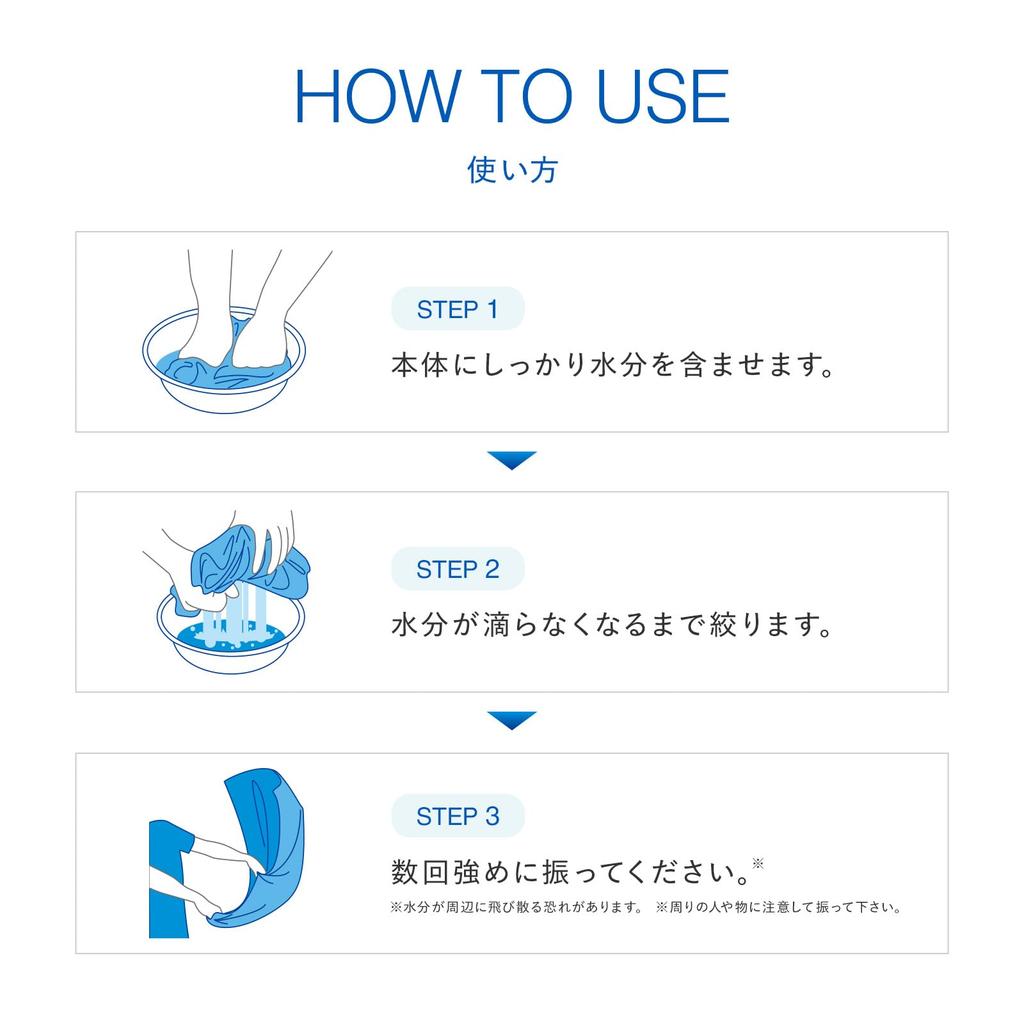 HOW TO USE

使い方

STEP 1

本体にしっかり水分を含ませます。

STEP 2

水分が滴らなくなるまで絞ります。

STEP 3

数回強めに振ってください。※

※水分が周辺に飛び散る恐れがあります。 ※周りの人や物に注意して振って下さい。