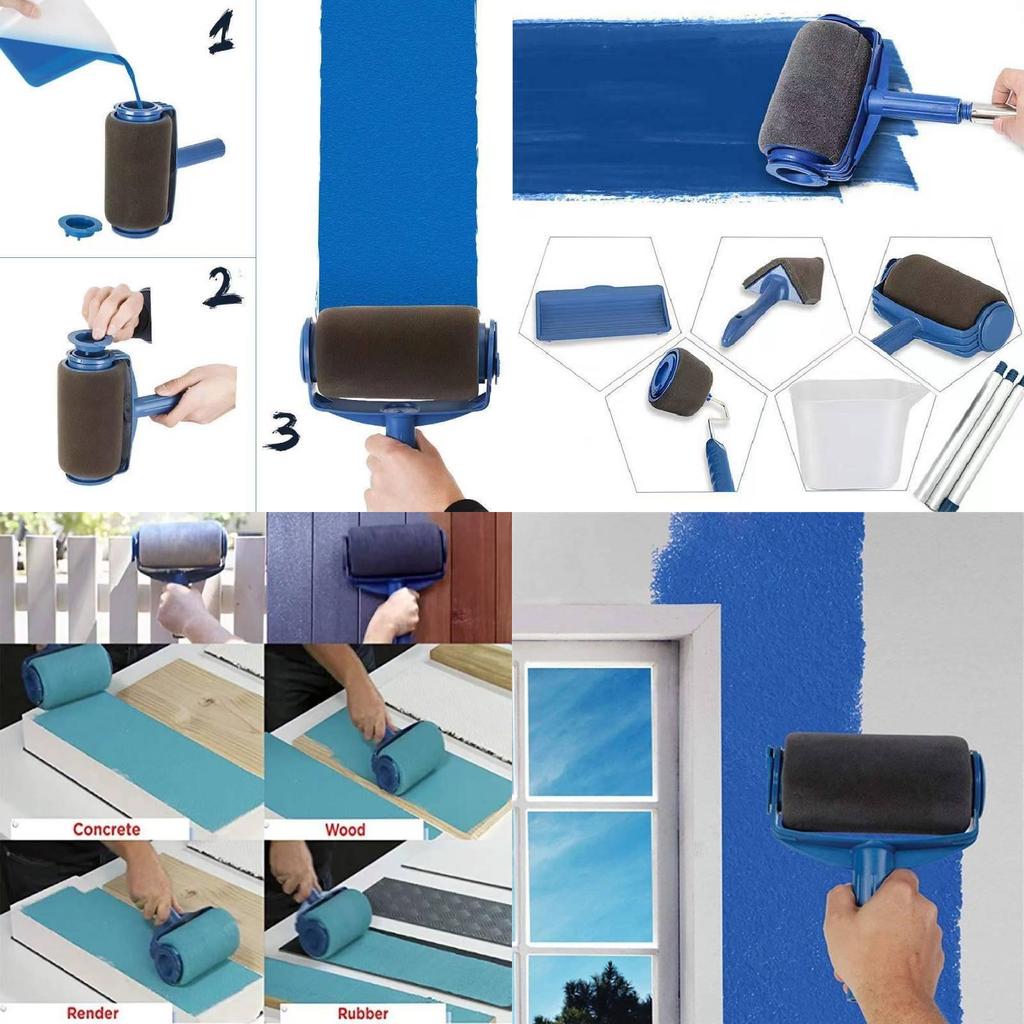 1

2

3

Concrete

Wood

Render

Rubber