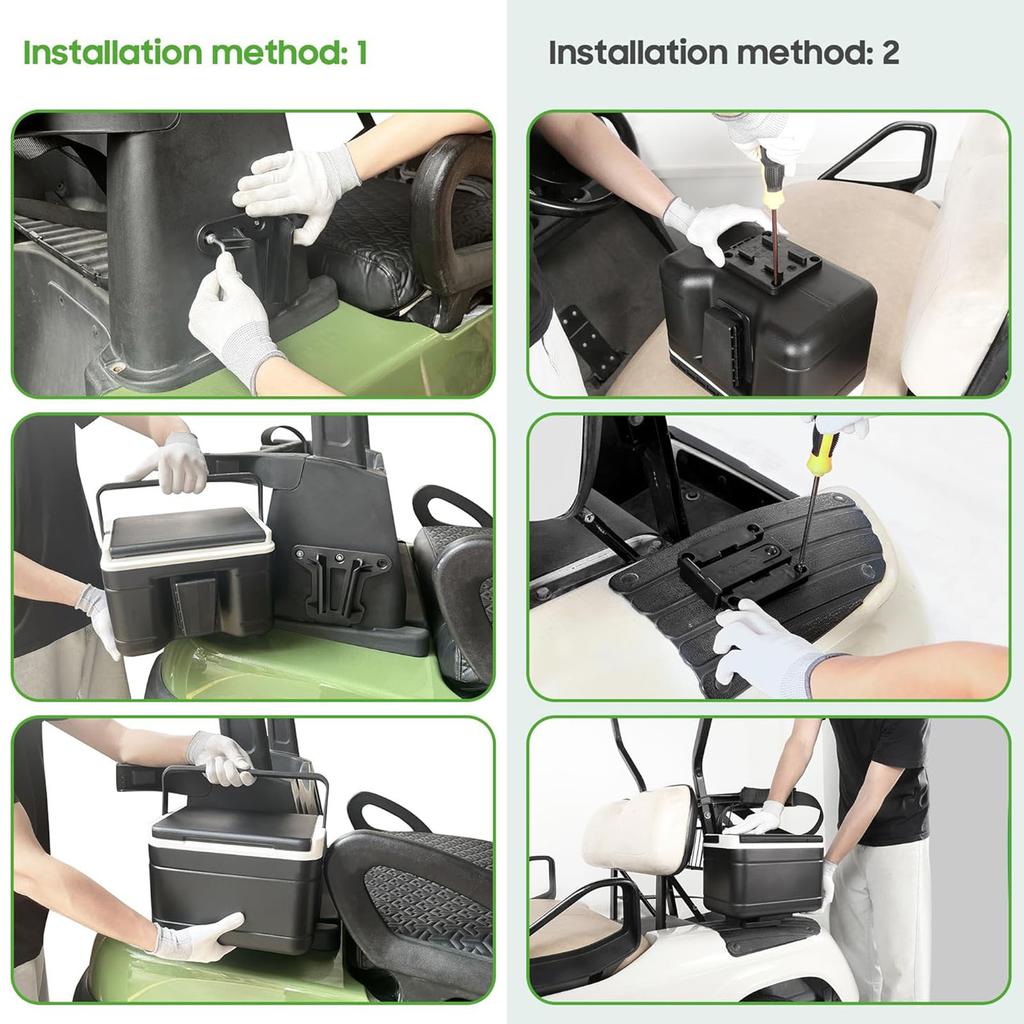 Installation method: 1

Installation method: 2