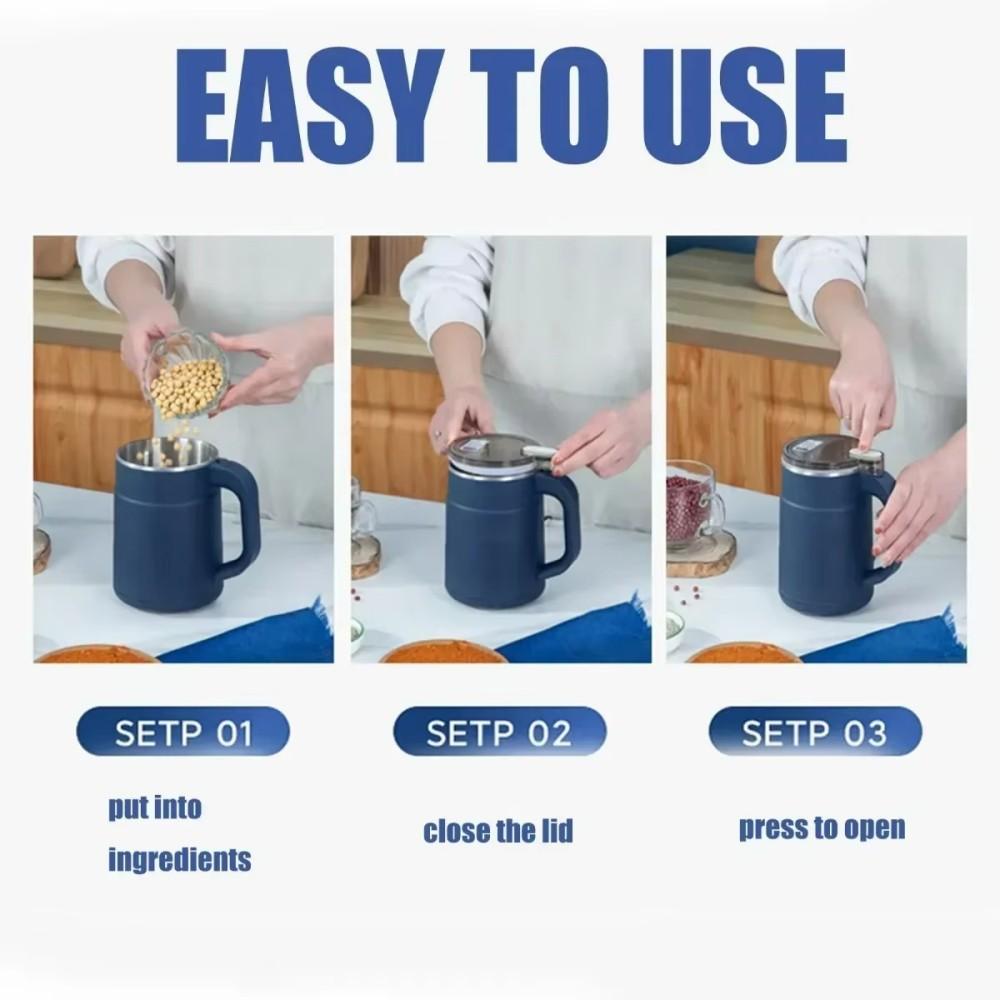 EASY TO USE

SETP 01

put into ingredients

SETP 02

close the lid

SETP 03

press to open