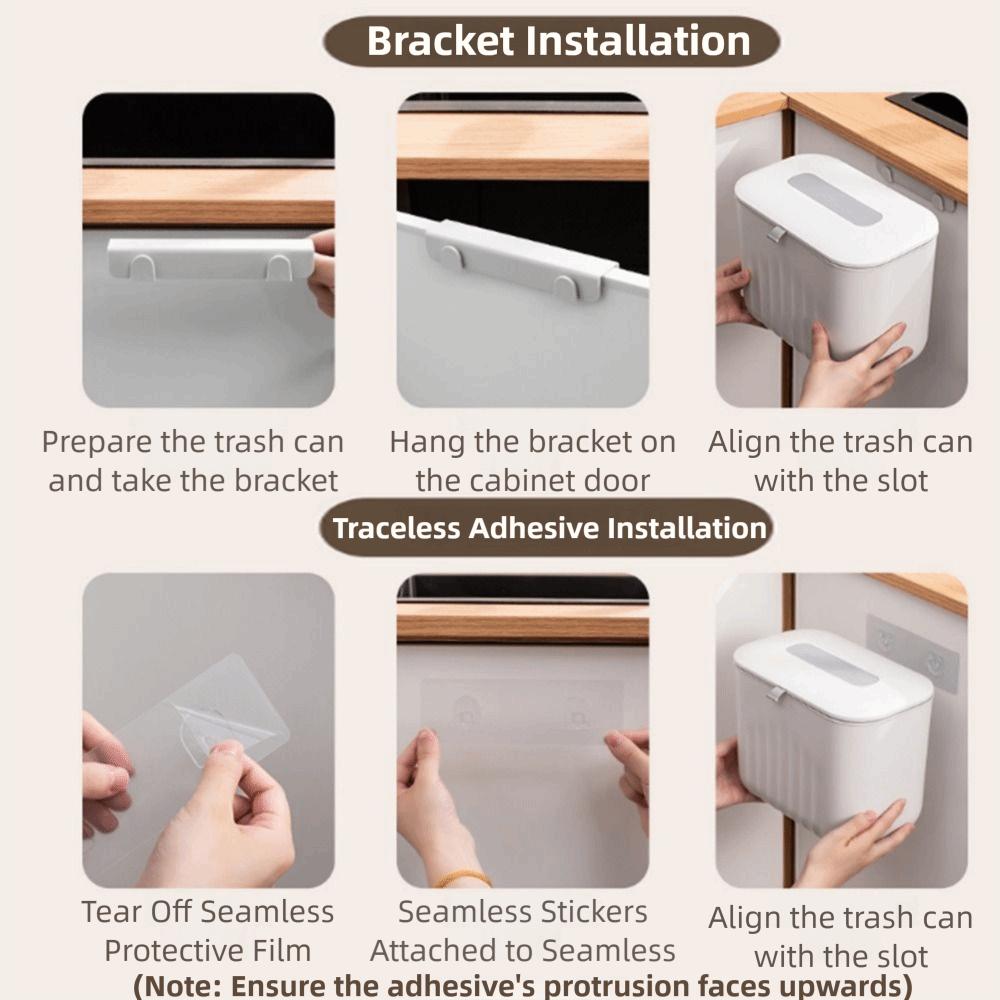 Bracket Installation

Prepare the trash can and take the bracket

Hang the bracket on the cabinet door

Align the trash can with the slot

Traceless Adhesive Installation

Tear Off Seamless Protective Film

Seamless Stickers Attached to Seamless

Align the trash can with the slot

(Note: Ensure the adhesive's protrusion faces upwards)