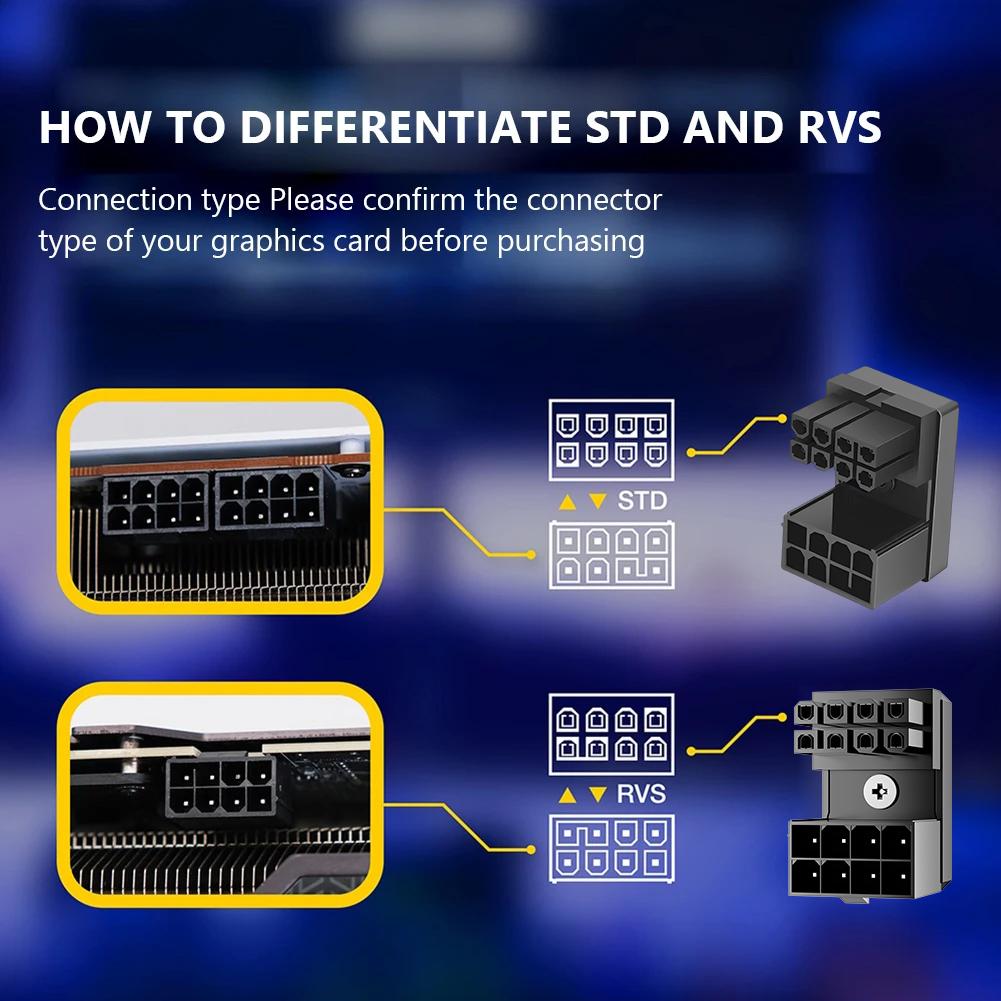 HOW TO DIFFERENTIATE STD AND RVS

Connection type Please confirm the connector type of your graphics card before purchasing

▲ ▼ STD

▲ ▼ RVS