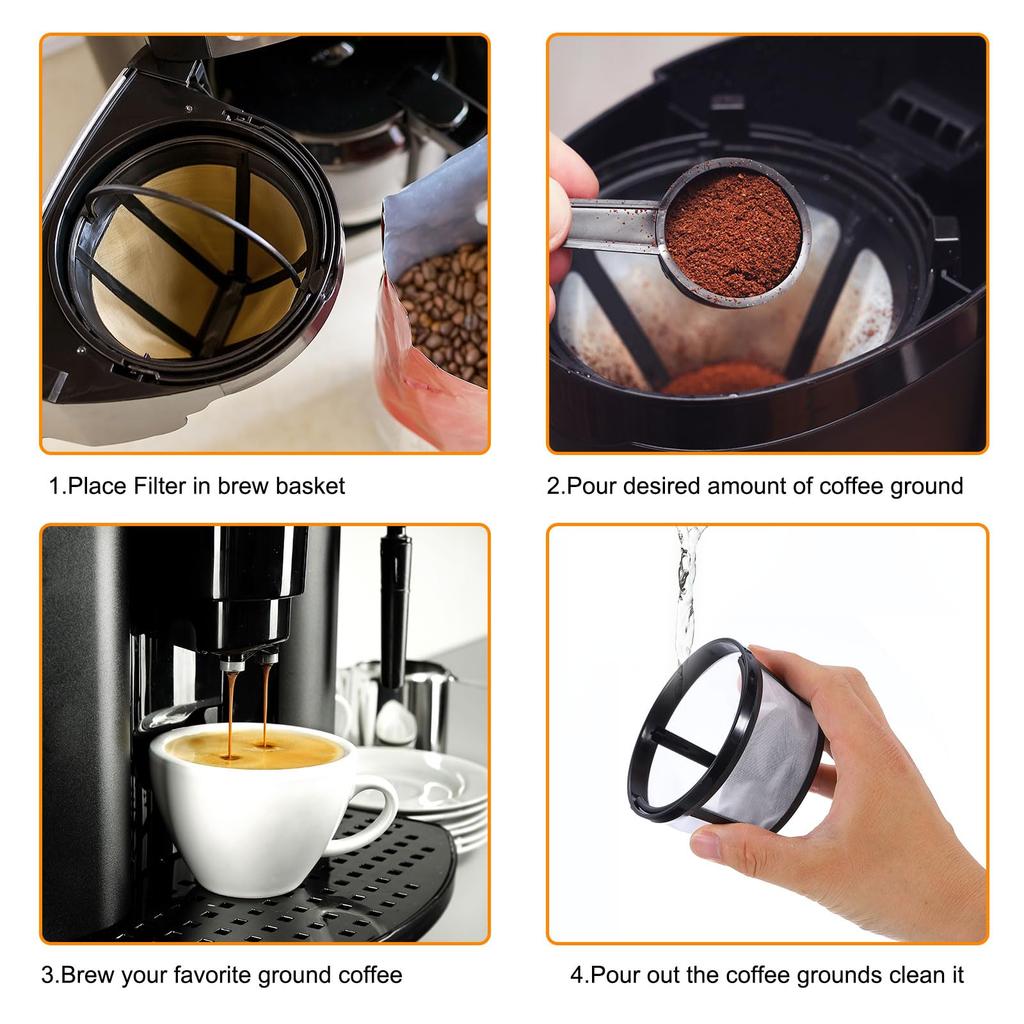 1.Place Filter in brew basket

2.Pour desired amount of coffee ground

3.Brew your favorite ground coffee

4.Pour out the coffee grounds clean it