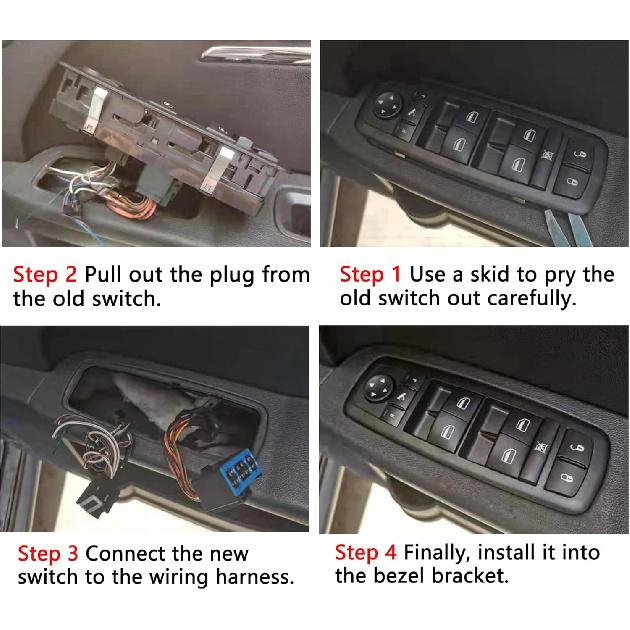 Step 2 Pull out the plug from the old switch.

Step 1 Use a skid to pry the old switch out carefully.

Step 3 Connect the new switch to the wiring harness.

Step 4 Finally, install it into the bezel bracket.