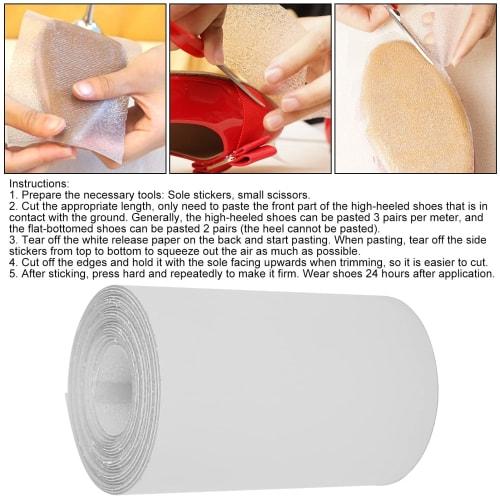 Instructions:
1. Prepare the necessary tools: Sole stickers, small scissors.
2. Cut the appropriate length, only need to paste the front part of the high-heeled shoes that is in contact with the ground. Generally, the high-heeled shoes can be pasted 3 pairs per meter, and the flat-bottomed shoes can be pasted 2 pairs (the heel cannot be pasted).
3. Tear off the white release paper on the back and start pasting. When pasting, tear off the side stickers from top to bottom to squeeze out the air as much as possible.
4. Cut off the edges and hold it with the sole facing upwards when trimming, so it is easier to cut.
5. After sticking, press hard and repeatedly to make it firm. Wear shoes 24 hours after application.