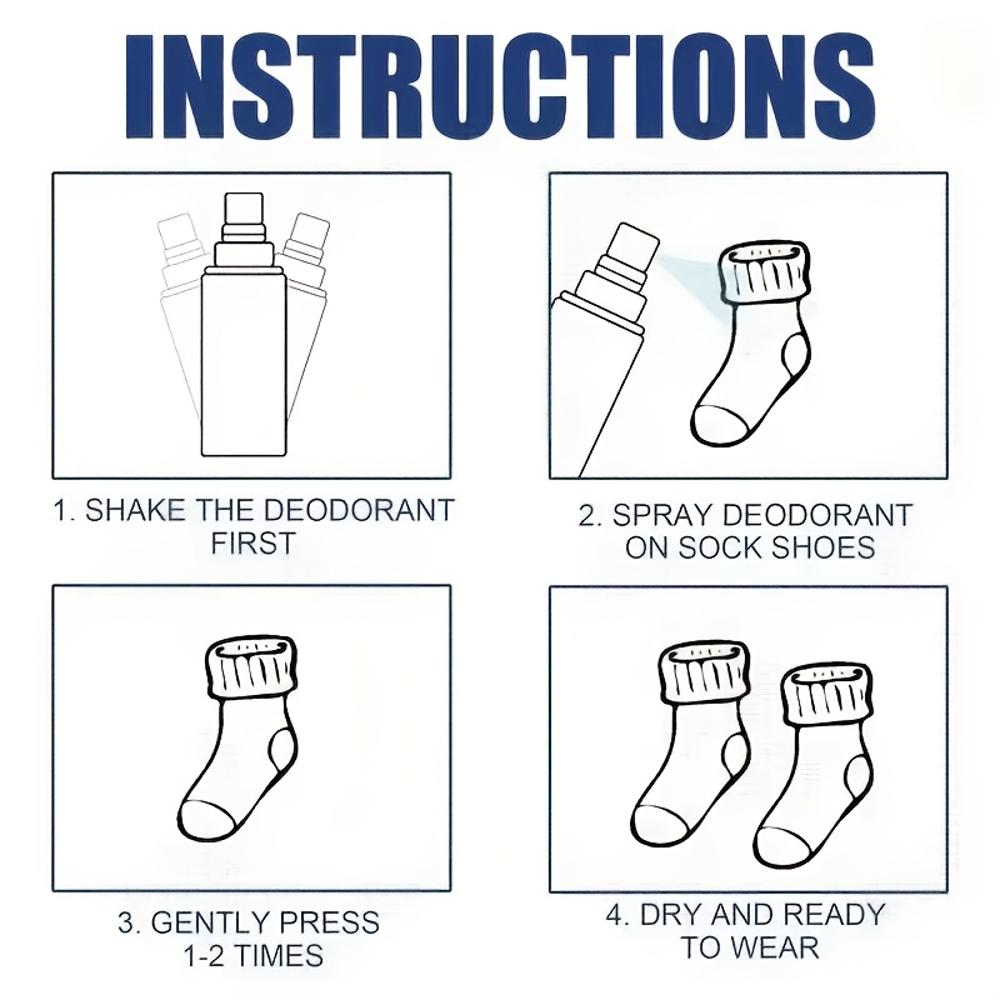 INSTRUCTIONS

1. SHAKE THE DEODORANT FIRST

2. SPRAY DEODORANT ON SOCK SHOES

3. GENTLY PRESS 1-2 TIMES

4. DRY AND READY TO WEAR