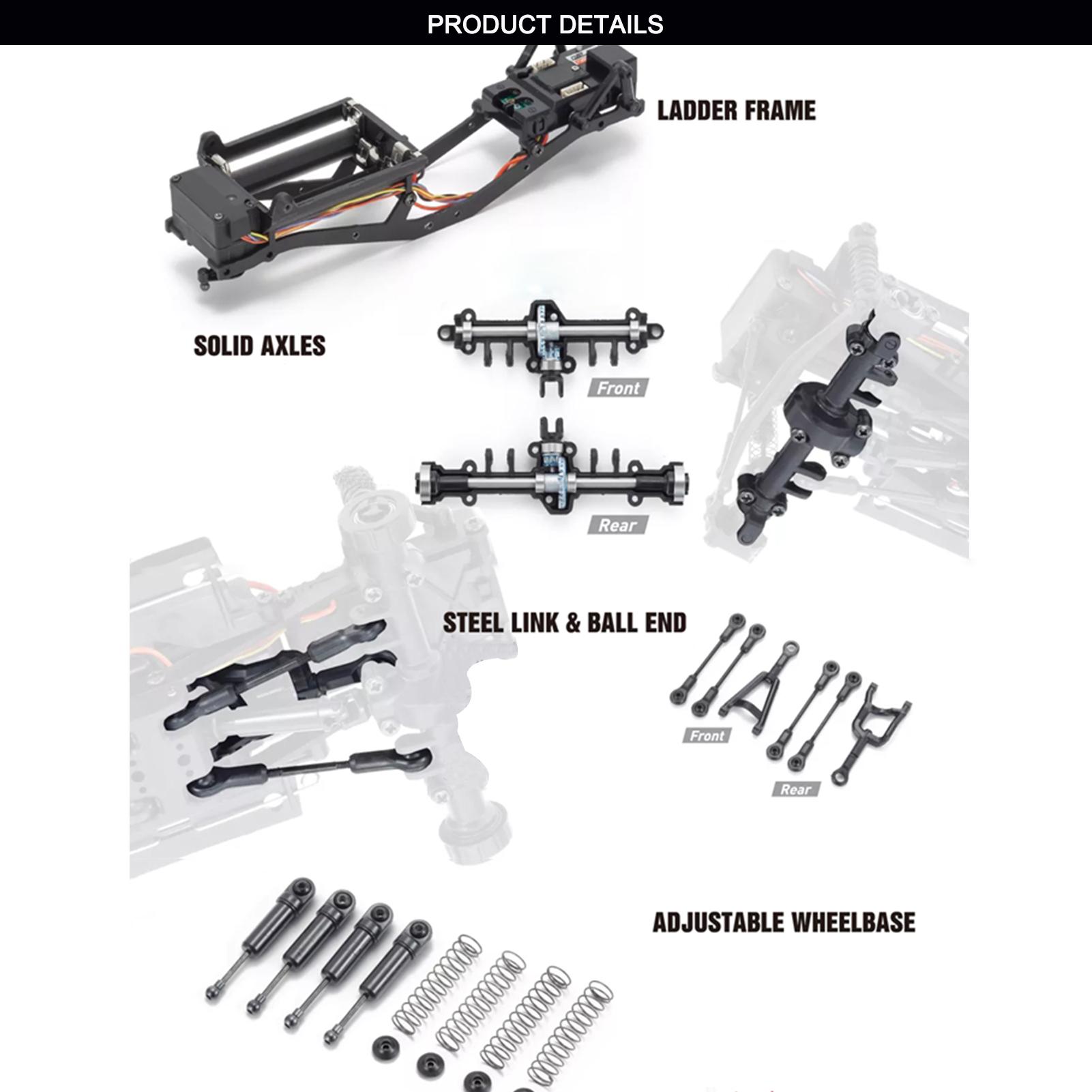 PRODUCT DETAILS

LADDER FRAME

SOLID AXLES

Front

Rear

STEEL LINK & BALL END

Front

Rear

ADJUSTABLE WHEELBASE