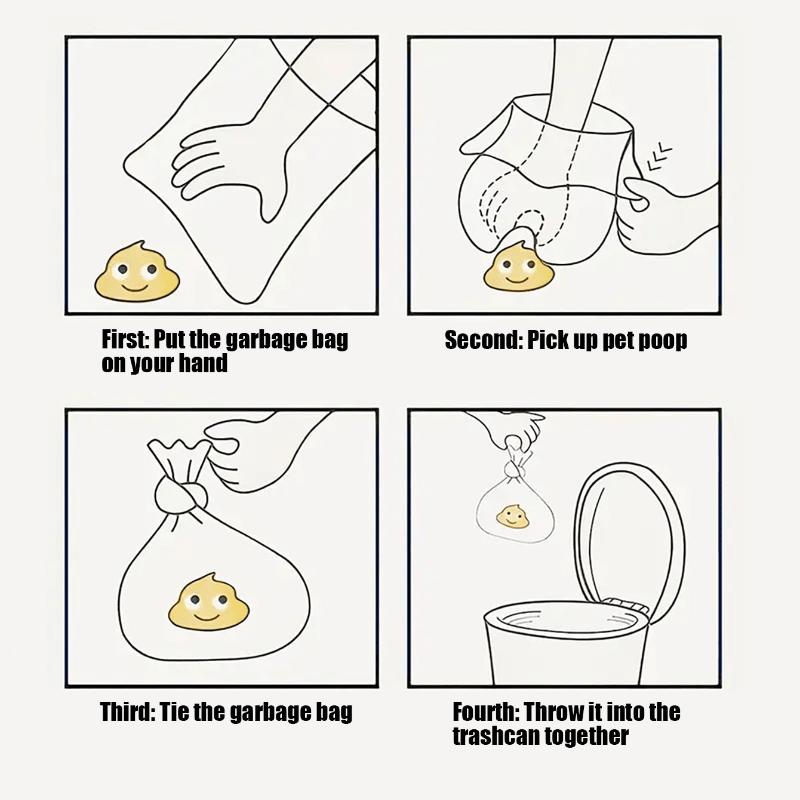 First: Put the garbage bag on your hand

Second: Pick up pet poop

Third: Tie the garbage bag

Fourth: Throw it into the trashcan together