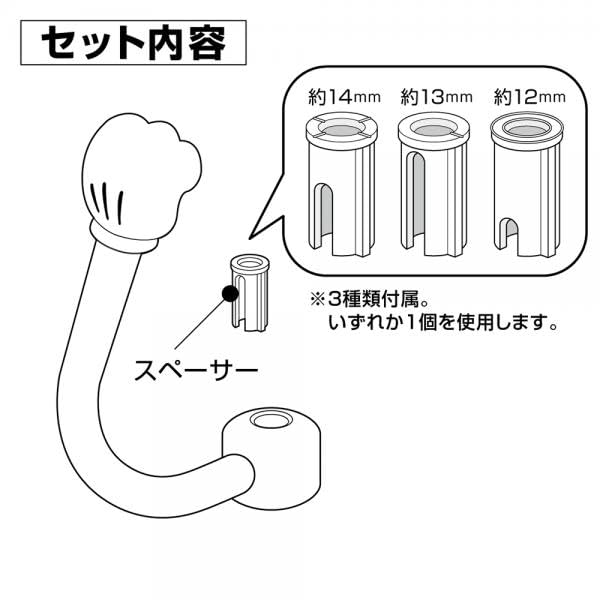 セット内容

約14mm 約13mm 約12mm

※3種類付属。
いずれか1個を使用します。

スペーサー