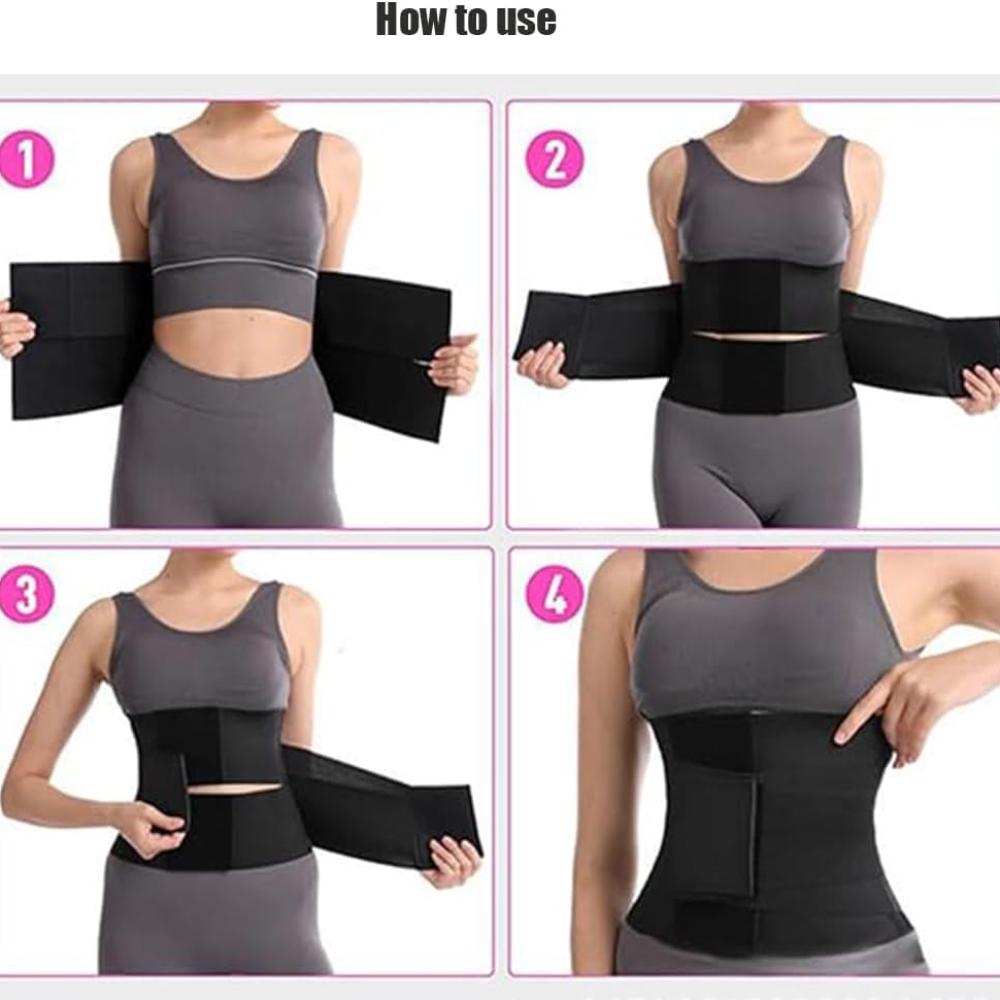 How to use

1

2

3

4