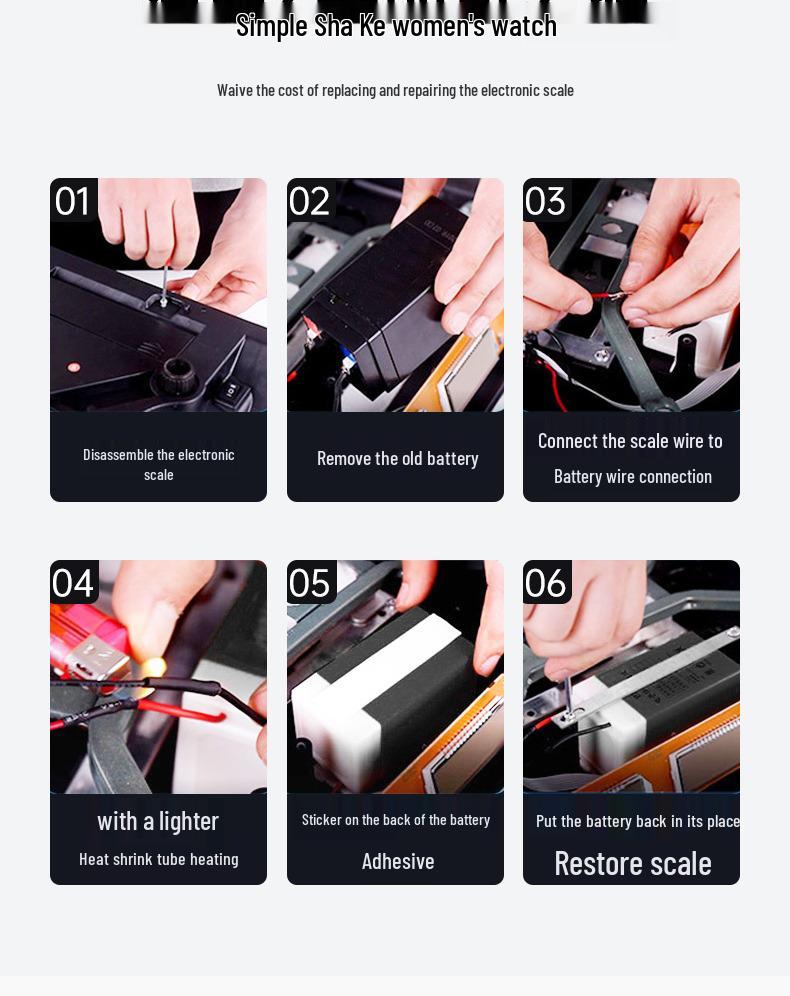 Simple Sha Ke women's watch

Waive the cost of replacing and repairing the electronic scale

01

Disassemble the electronic scale

02

Remove the old battery

03

Connect the scale wire to

Battery wire connection

04

with a lighter

Heat shrink tube heating

05

Sticker on the back of the battery

Adhesive

06

Put the battery back in its place

Restore scale