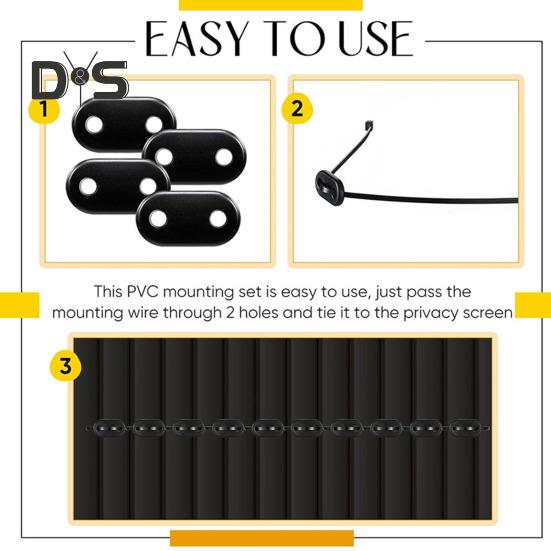 EASY TO USE

D&S

1

2

This PVC mounting set is easy to use, just pass the mounting wire through 2 holes and tie it to the privacy screen

3