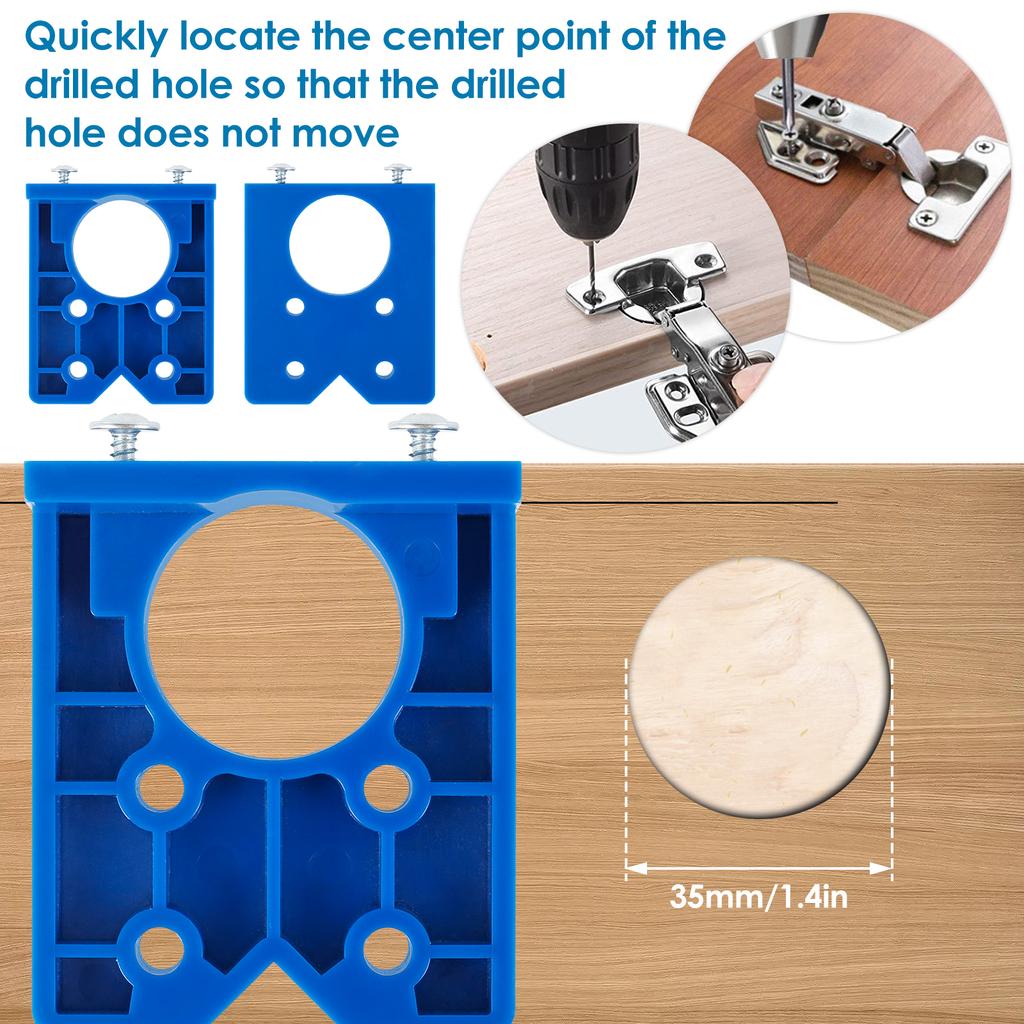 Quickly locate the center point of the drilled hole so that the drilled hole does not move

35mm/1.4in