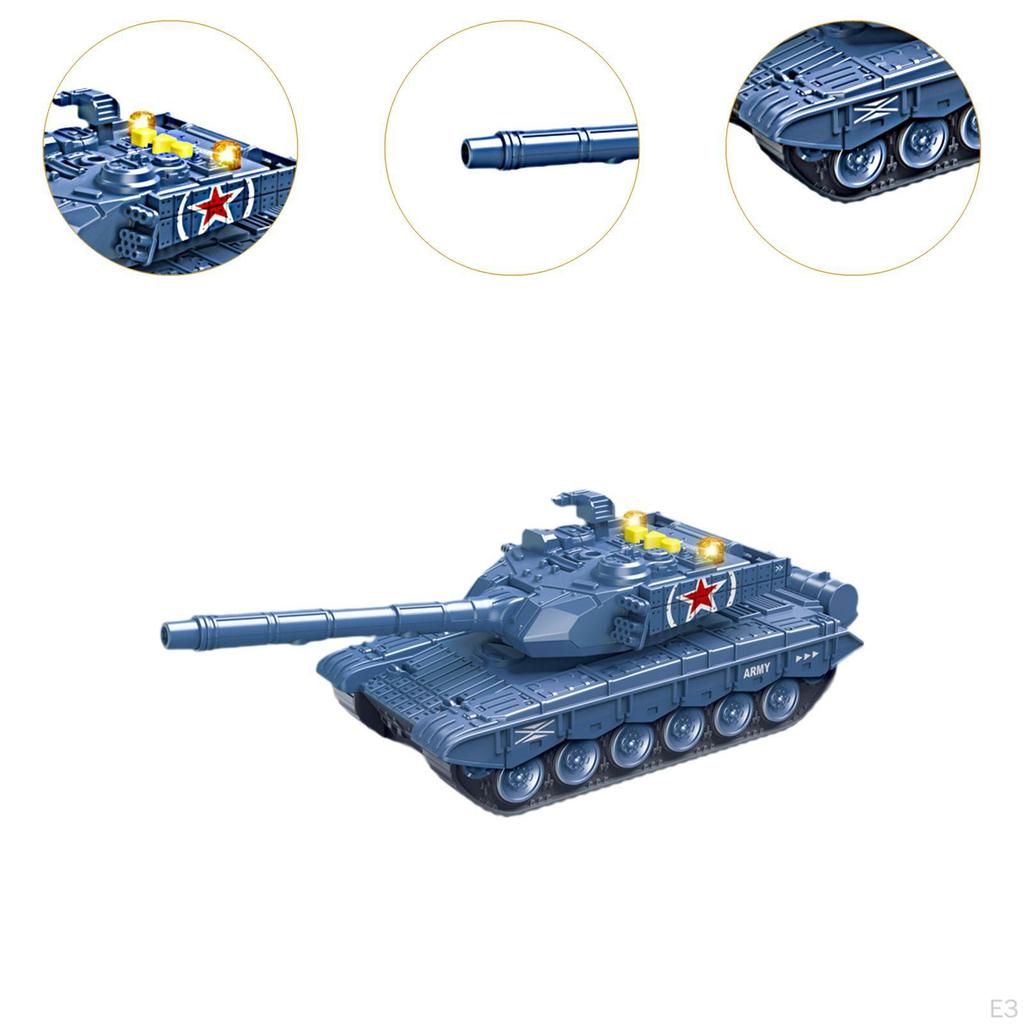 ARMY

E3