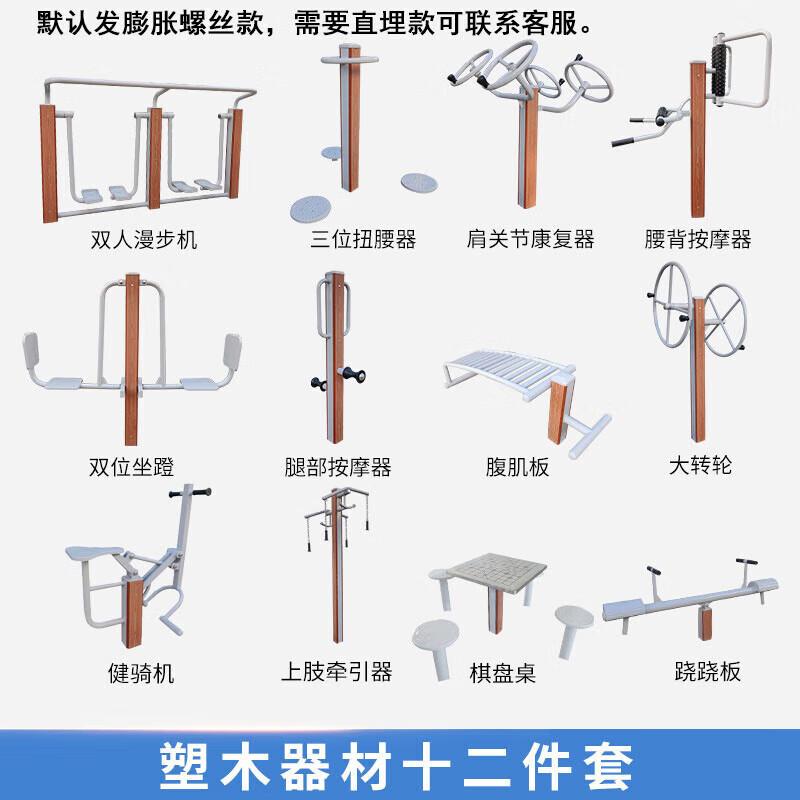 默认发膨胀螺丝款，需要直埋款可联系客服。

双人漫步机

三位扭腰器

肩关节康复器

腰背按摩器

双位坐蹬

腿部按摩器

腹肌板

大转轮

健骑机

上肢牵引器

棋盘桌

跷跷板

塑木器材十二件套