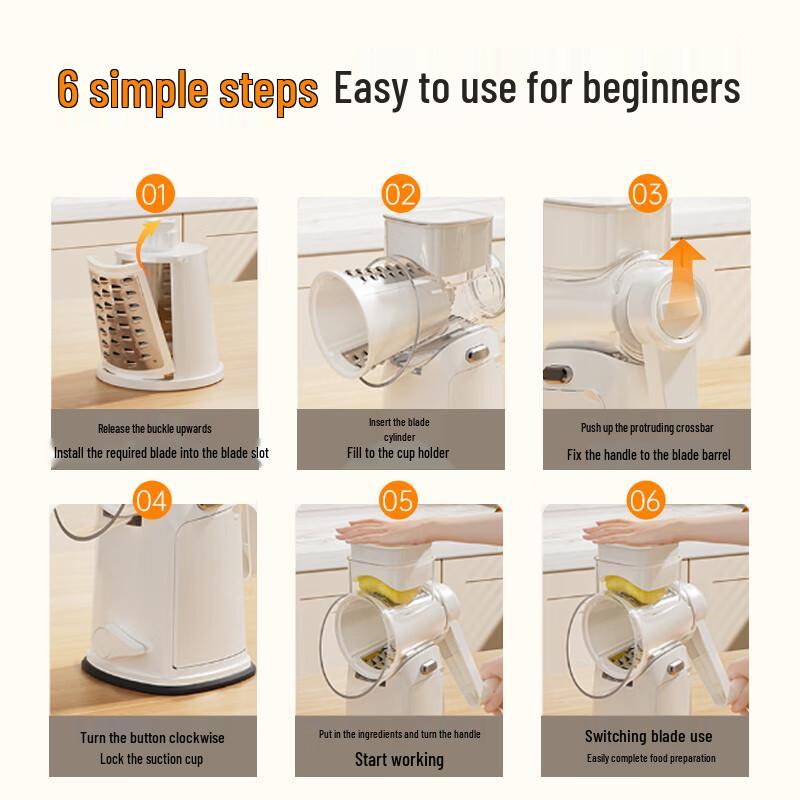 6 simple steps Easy to use for beginners

01

Release the buckle upwards

Install the required blade into the blade slot

02

Insert the blade cylinder

Fill to the cup holder

03

Push up the protruding crossbar

Fix the handle to the blade barrel

04

Turn the button clockwise

Lock the suction cup

05

Put in the ingredients and turn the handle

Start working

06

Switching blade use

Easily complete food preparation