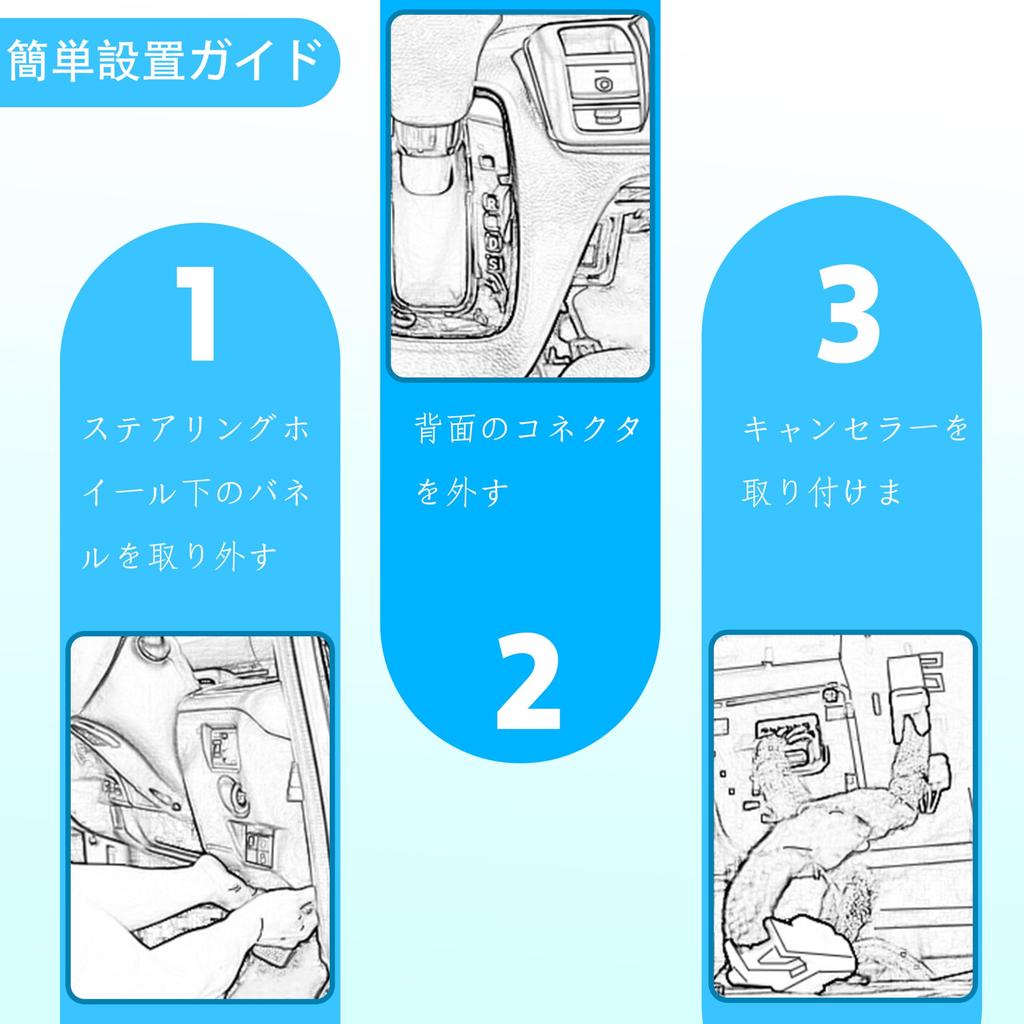 簡単設置ガイド

1

ステアリングホイール下のパネルを取り外す

背面のコネクタを外す

2

3

キャンセラーを取り付けま