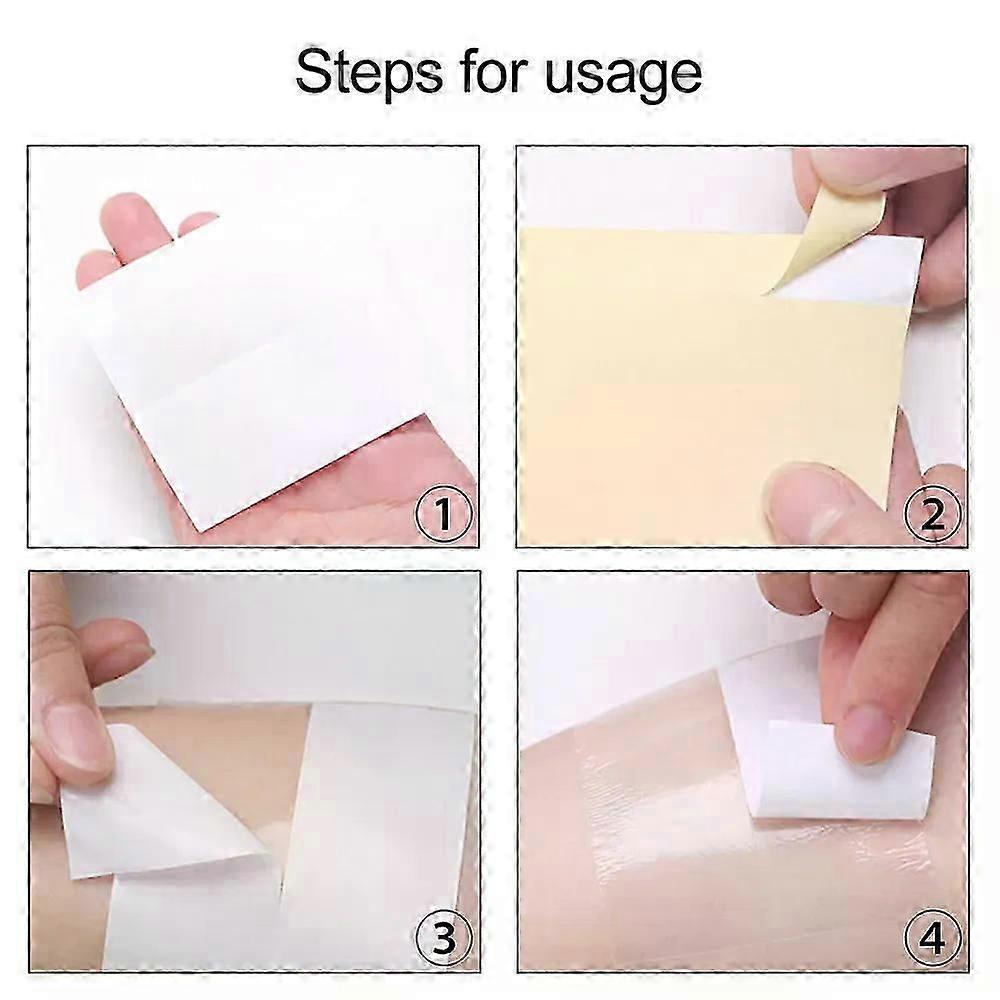 Steps for usage

1

2

3

4