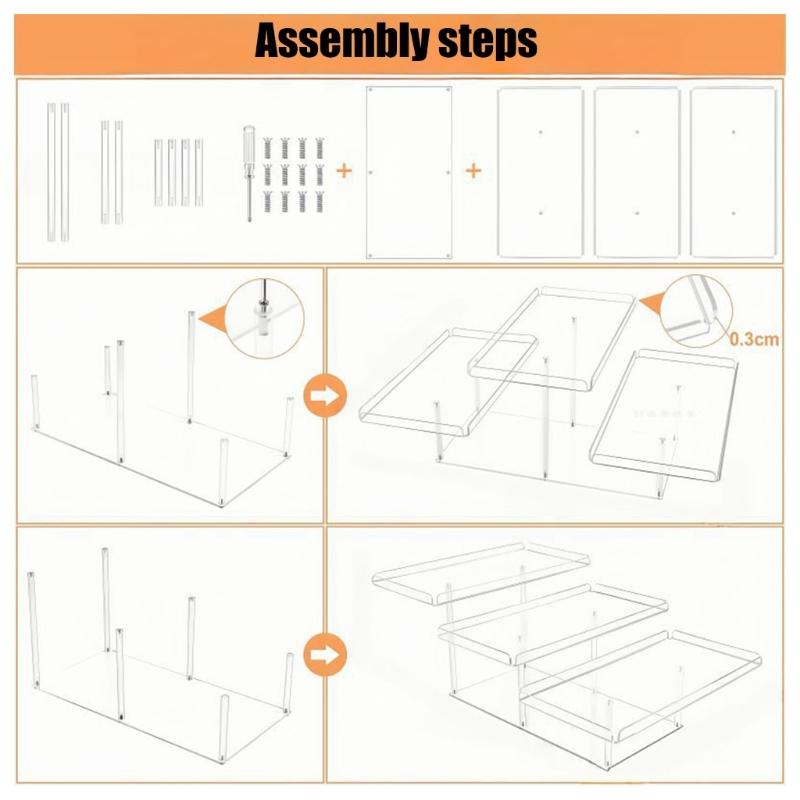 Assembly steps

+

+

0.3cm