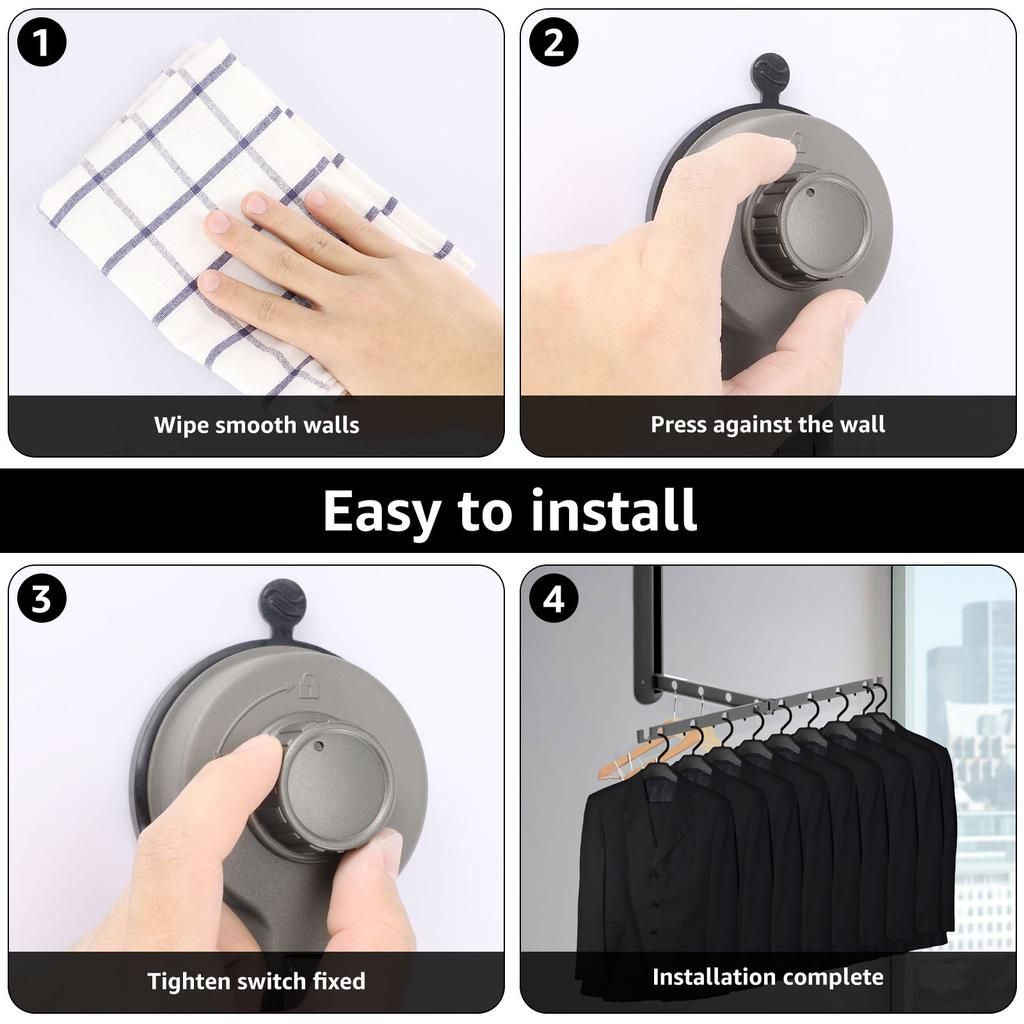 1

Wipe smooth walls

2

Press against the wall

Easy to install

3

Tighten switch fixed

4

Installation complete