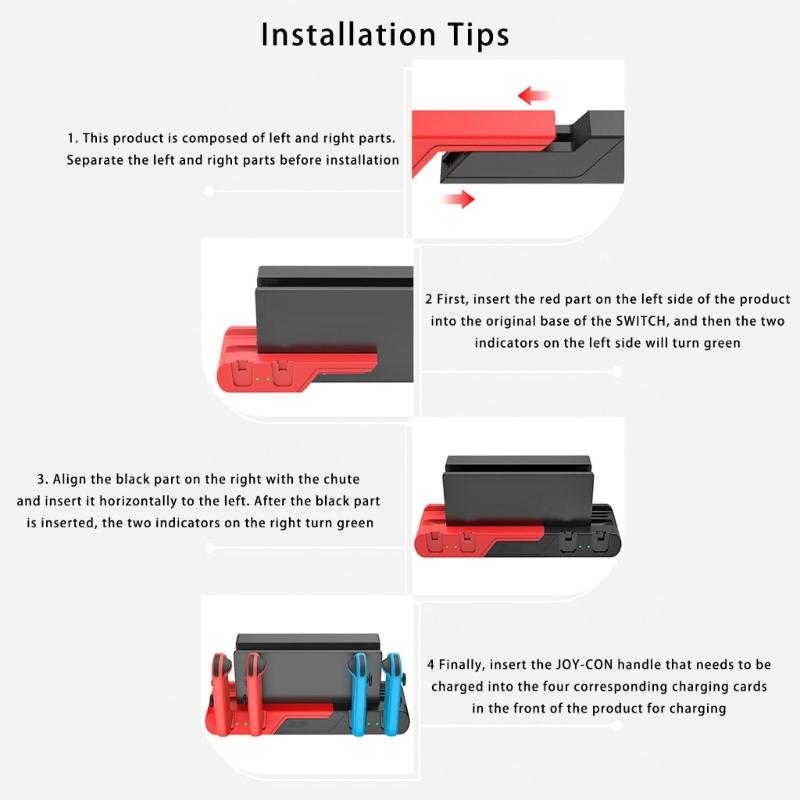 Installation Tips

1. This product is composed of left and right parts. Separate the left and right parts before installation

2 First, insert the red part on the left side of the product into the original base of the SWITCH, and then the two indicators on the left side will turn green

3. Align the black part on the right with the chute and insert it horizontally to the left. After the black part is inserted, the two indicators on the right turn green

4 Finally, insert the JOY-CON handle that needs to be charged into the four corresponding charging cards in the front of the product for charging