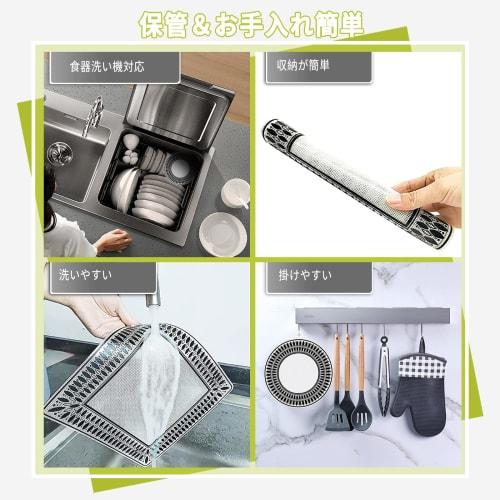 保管＆お手入れ簡単

食器洗い機対応

収納が簡単

洗いやすい

掛けやすい