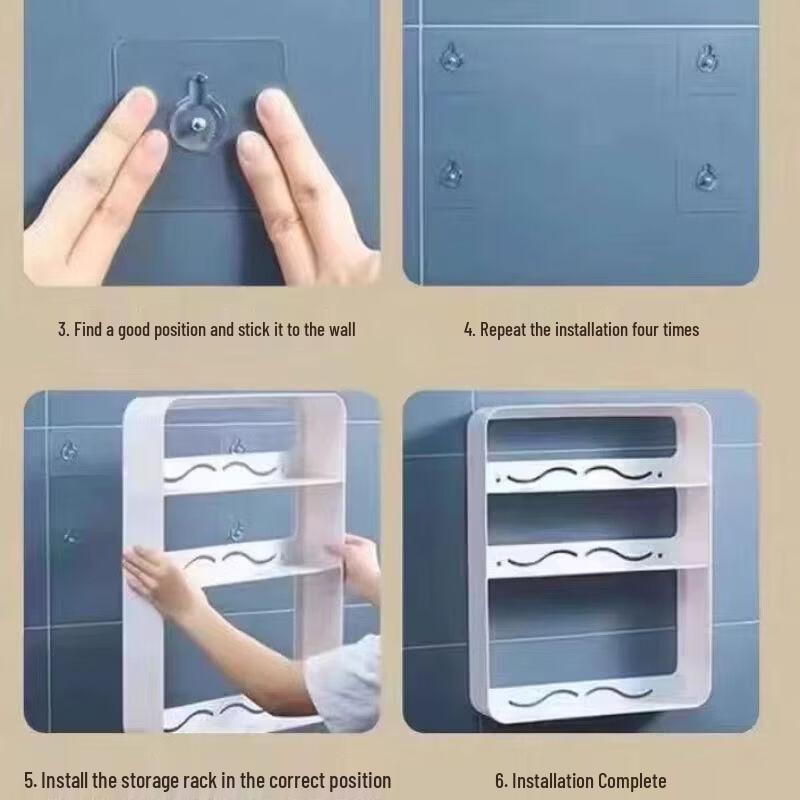 3. Find a good position and stick it to the wall

4. Repeat the installation four times

5. Install the storage rack in the correct position

6. Installation Complete