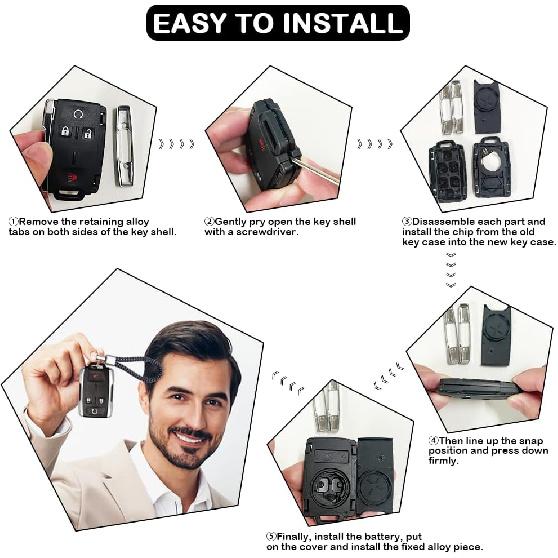 EASY TO INSTALL

①Remove the retaining alloy tabs on both sides of the key shell.

②Gently pry open the key shell with a screwdriver.

③Disassemble each part and install the chip from the old key case into the new key case.

④Then line up the snap position and press down firmly.

⑤Finally, install the battery, put on the cover and install the fixed alloy piece.