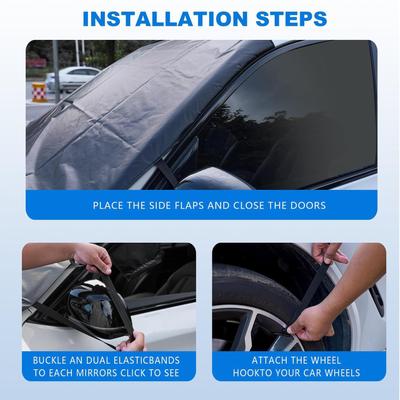 INSTALLATION STEPS

PLACE THE SIDE FLAPS AND CLOSE THE DOORS

BUCKLE AN DUAL ELASTICBANDS TO EACH MIRRORS CLICK TO SEE

ATTACH THE WHEEL HOOKTO YOUR CAR WHEELS