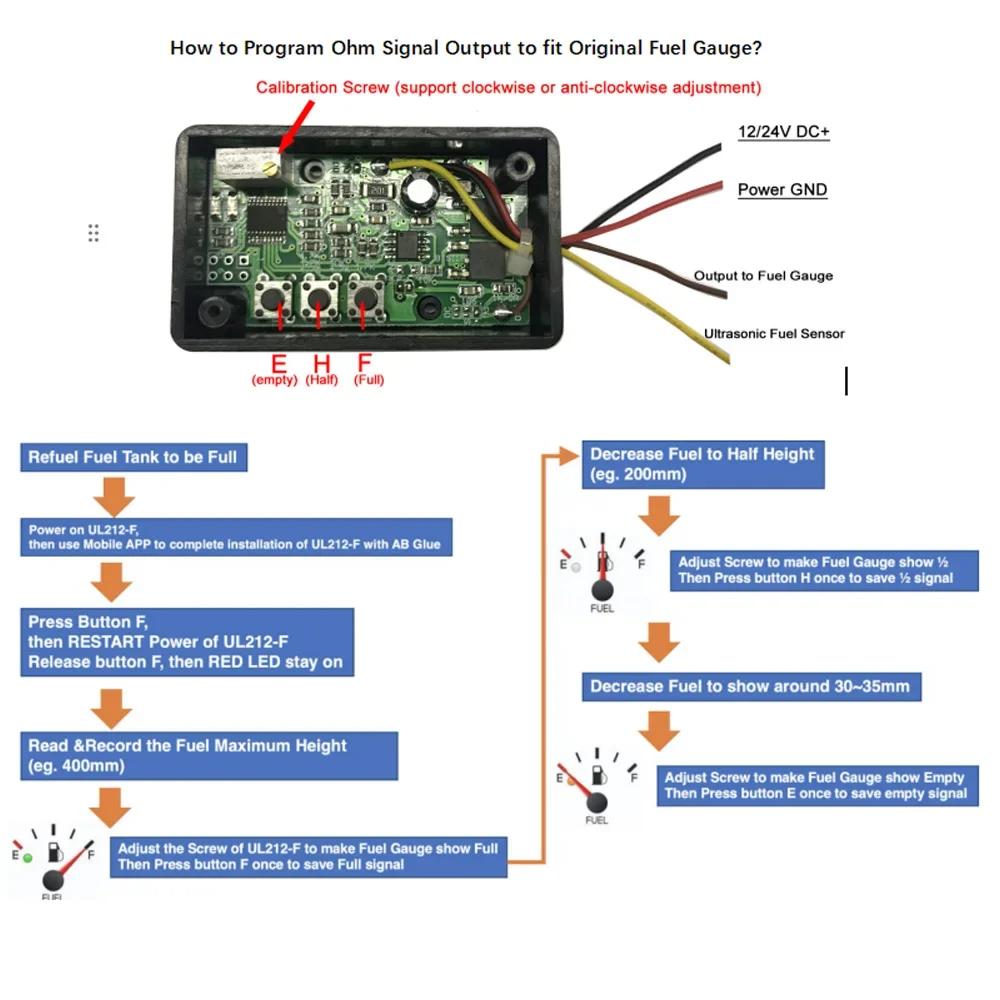 How to Program Ohm Signal Output to fit Original Fuel Gauge?

Calibration Screw (support clockwise or anti-clockwise adjustment)

12/24V DC+

Power GND

Output to Fuel Gauge

Ultrasonic Fuel Sensor

E (empty) H (Half) F (Full)

Refuel Fuel Tank to be Full

Power on UL212-F, then use Mobile APP to complete installation of UL212-F with AB Glue

Press Button F, then RESTART Power of UL212-F Release button F, then RED LED stay on

Read &Record the Fuel Maximum Height (eg. 400mm)

E F FUEL

Adjust the Screw of UL212-F to make Fuel Gauge show Full Then Press button F once to save Full signal

Decrease Fuel to Half Height (eg. 200mm)

E F FUEL

Adjust Screw to make Fuel Gauge show ½ Then Press button H once to save ½ signal

Decrease Fuel to show around 30~35mm

E F FUEL

Adjust Screw to make Fuel Gauge show Empty Then Press button E once to save empty signal