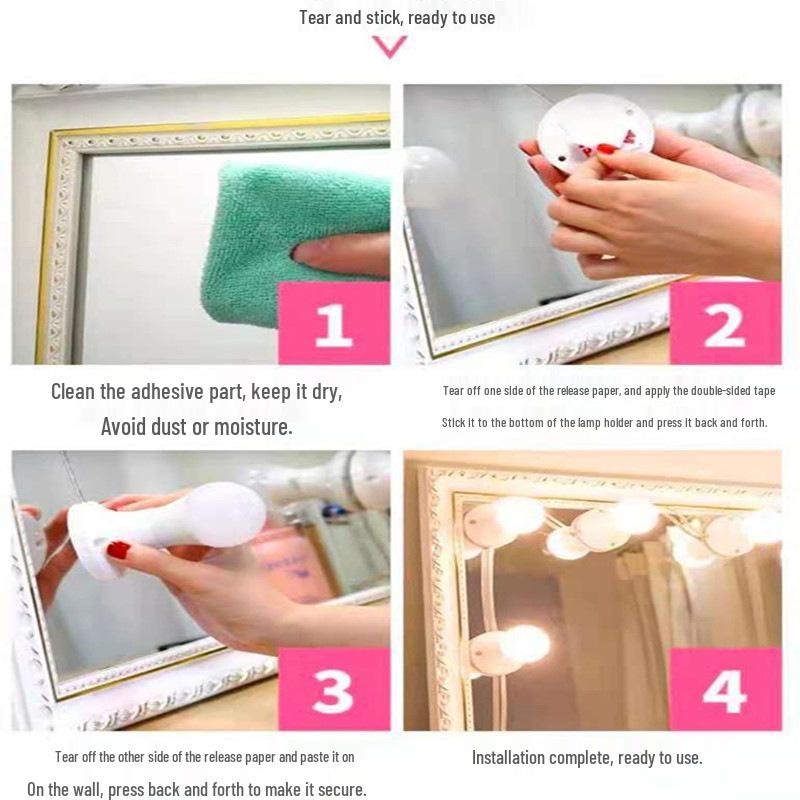 Tear and stick, ready to use

1

Clean the adhesive part, keep it dry,
Avoid dust or moisture.

2

Tear off one side of the release paper, and apply the double-sided tape
Stick it to the bottom of the lamp holder and press it back and forth.

3

Tear off the other side of the release paper and paste it on
On the wall, press back and forth to make it secure.

4

Installation complete, ready to use.