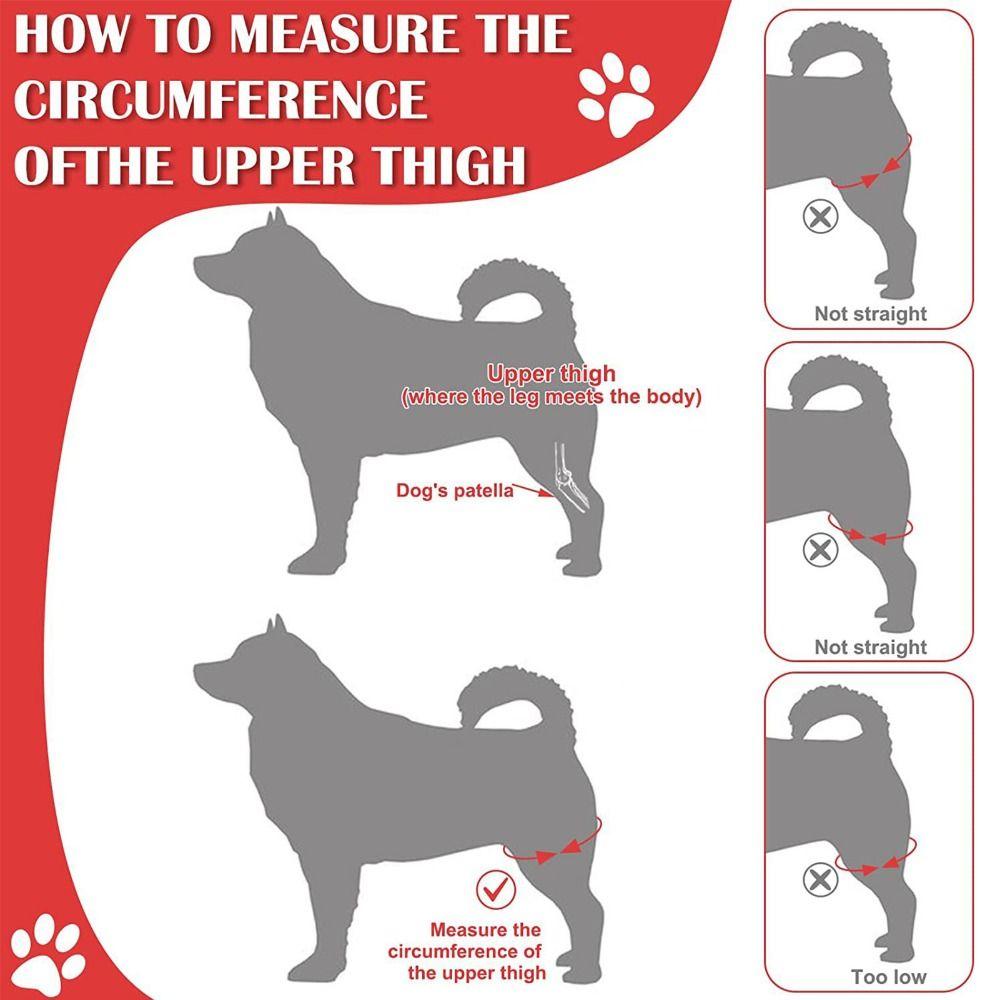 HOW TO MEASURE THE CIRCUMFERENCE OFTHE UPPER THIGH

Upper thigh
(where the leg meets the body)

Dog's patella

Measure the circumference of the upper thigh

Not straight

Not straight

Too low