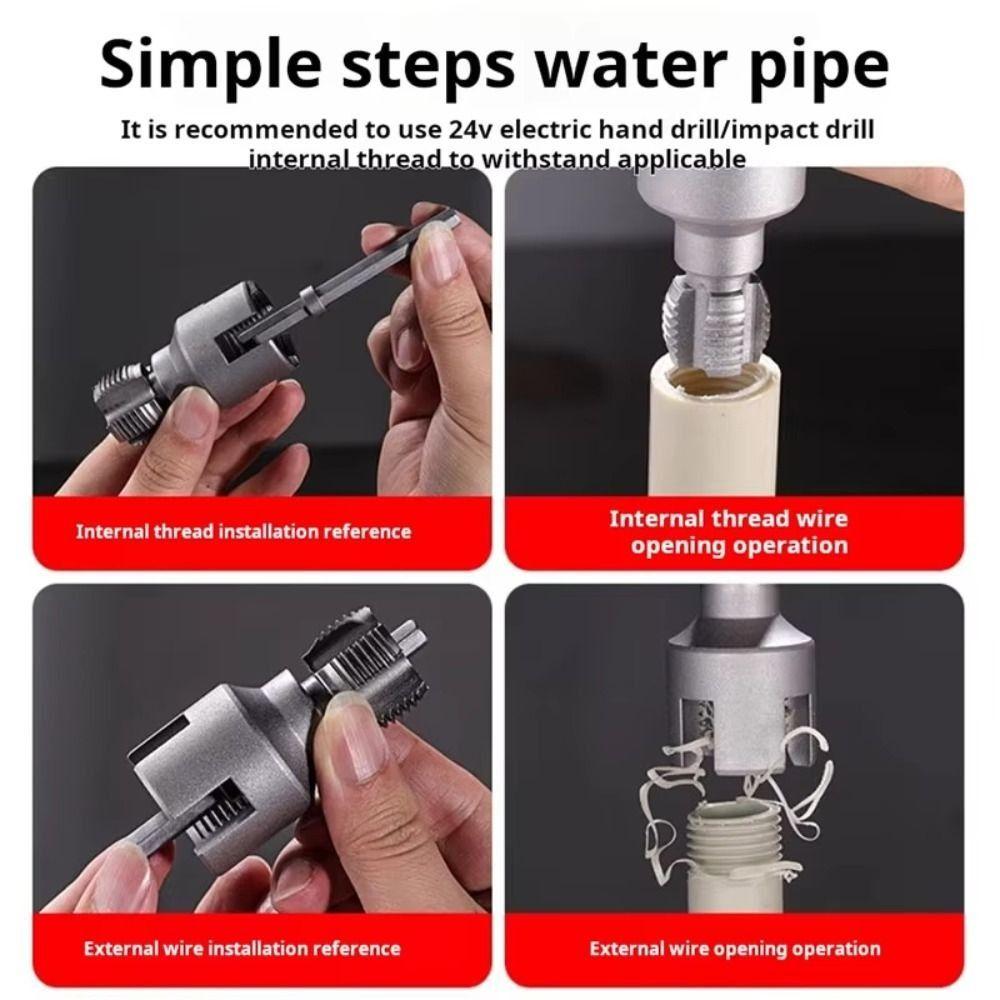 Simple steps water pipe

It is recommended to use 24v electric hand drill/impact drill internal thread to withstand applicable

Internal thread installation reference

Internal thread wire opening operation

External wire installation reference

External wire opening operation