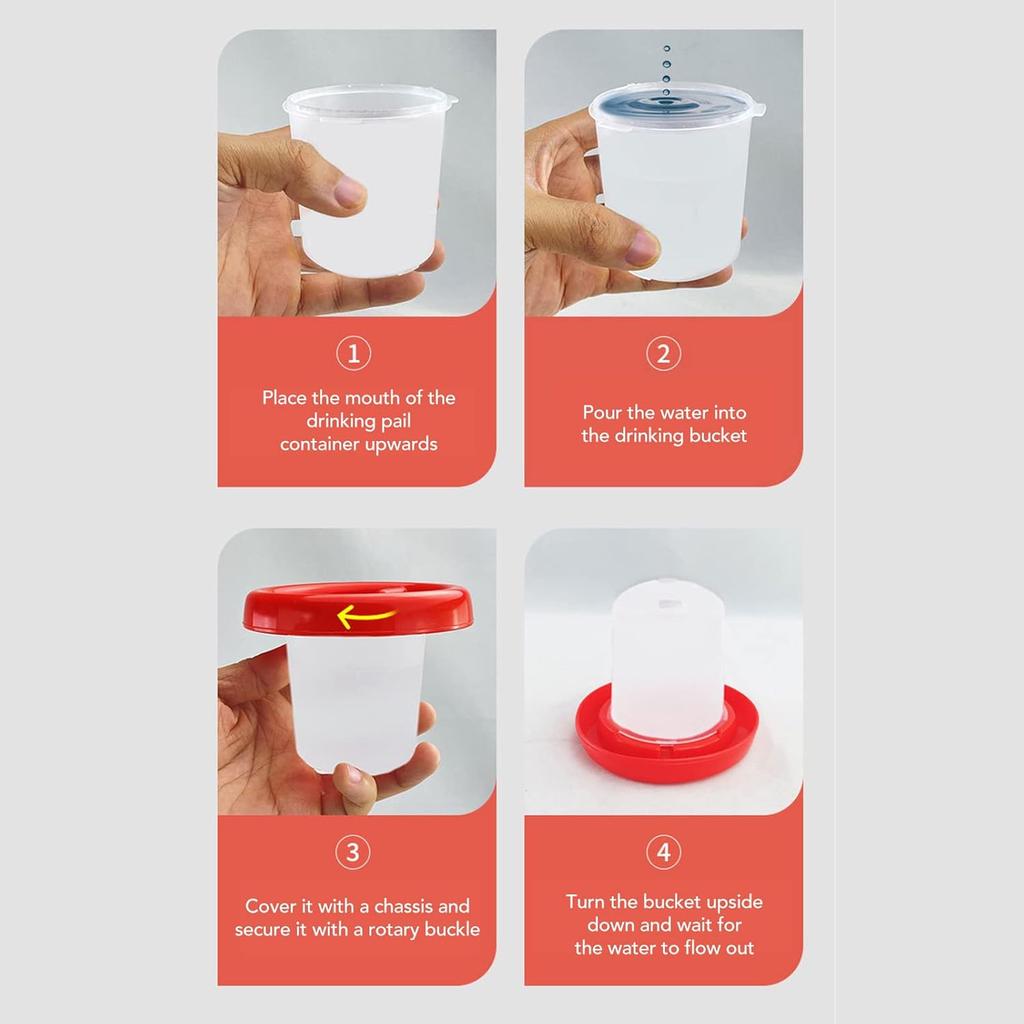 ①

Place the mouth of the drinking pail container upwards

②

Pour the water into the drinking bucket

③

Cover it with a chassis and secure it with a rotary buckle

④

Turn the bucket upside down and wait for the water to flow out