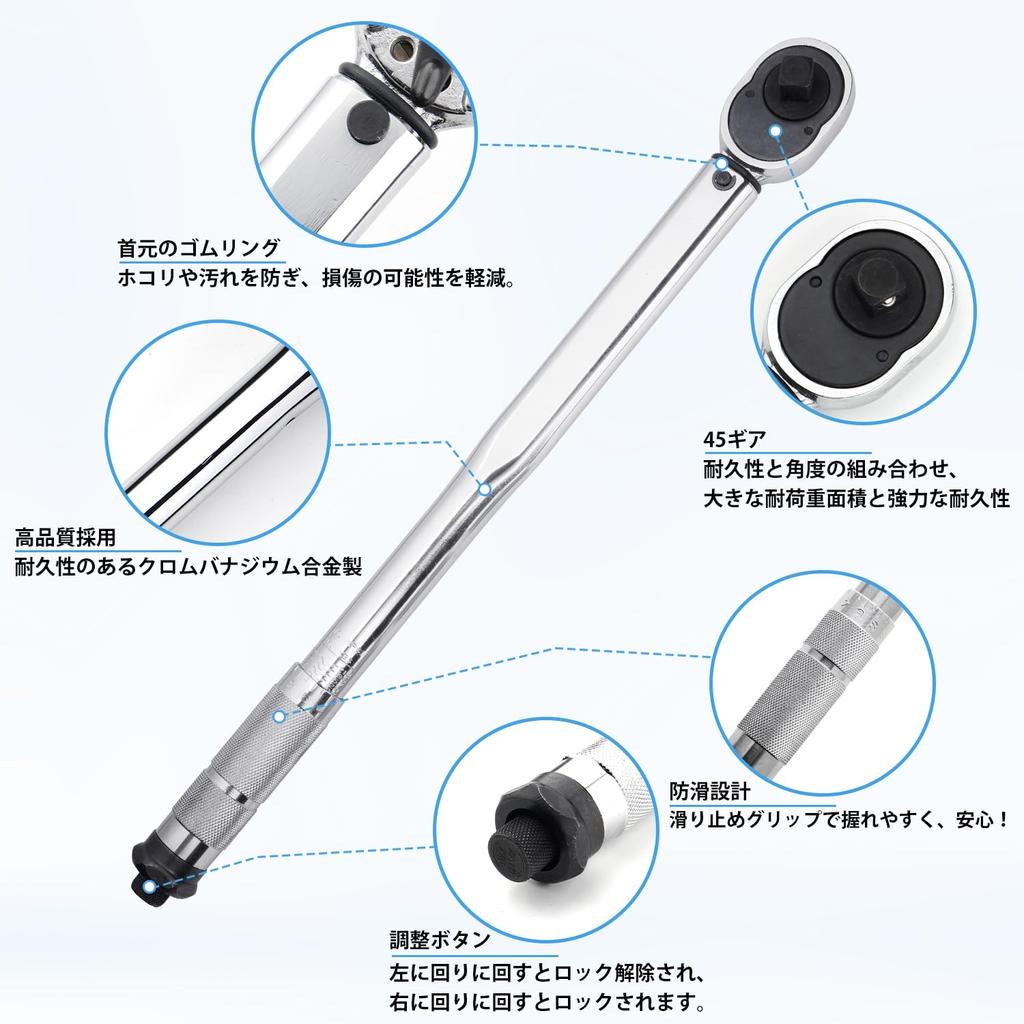 首元のゴムリング
ホコリや汚れを防ぎ、損傷の可能性を軽減。

45ギア
耐久性と角度の組み合わせ、
大きな耐荷重面積と強力な耐久性

高品質採用
耐久性のあるクロムバナジウム合金製

防滑設計
滑り止めグリップで握れやすく、安心！

調整ボタン
左に回りに回すとロック解除され、
右に回りに回すとロックされます。