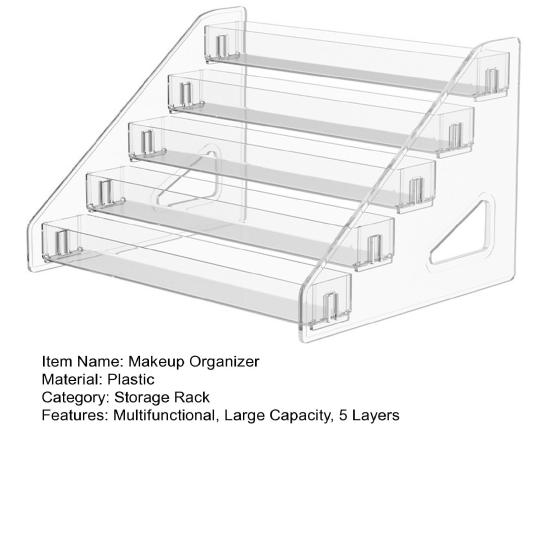 Item Name: Makeup Organizer
Material: Plastic
Category: Storage Rack
Features: Multifunctional, Large Capacity, 5 Layers