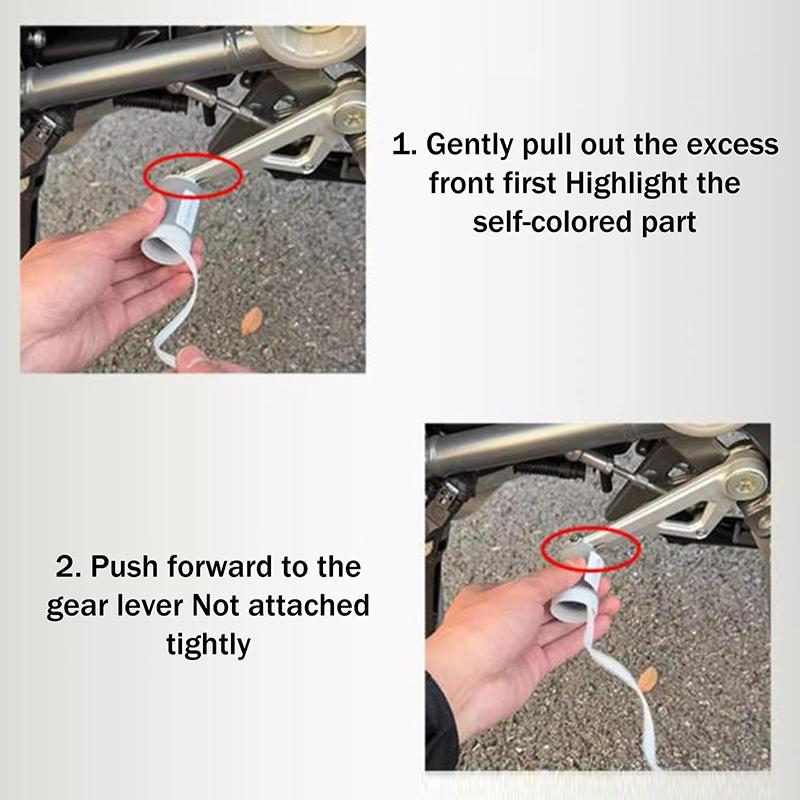 1. Gently pull out the excess front first Highlight the self-colored part

2. Push forward to the gear lever Not attached tightly