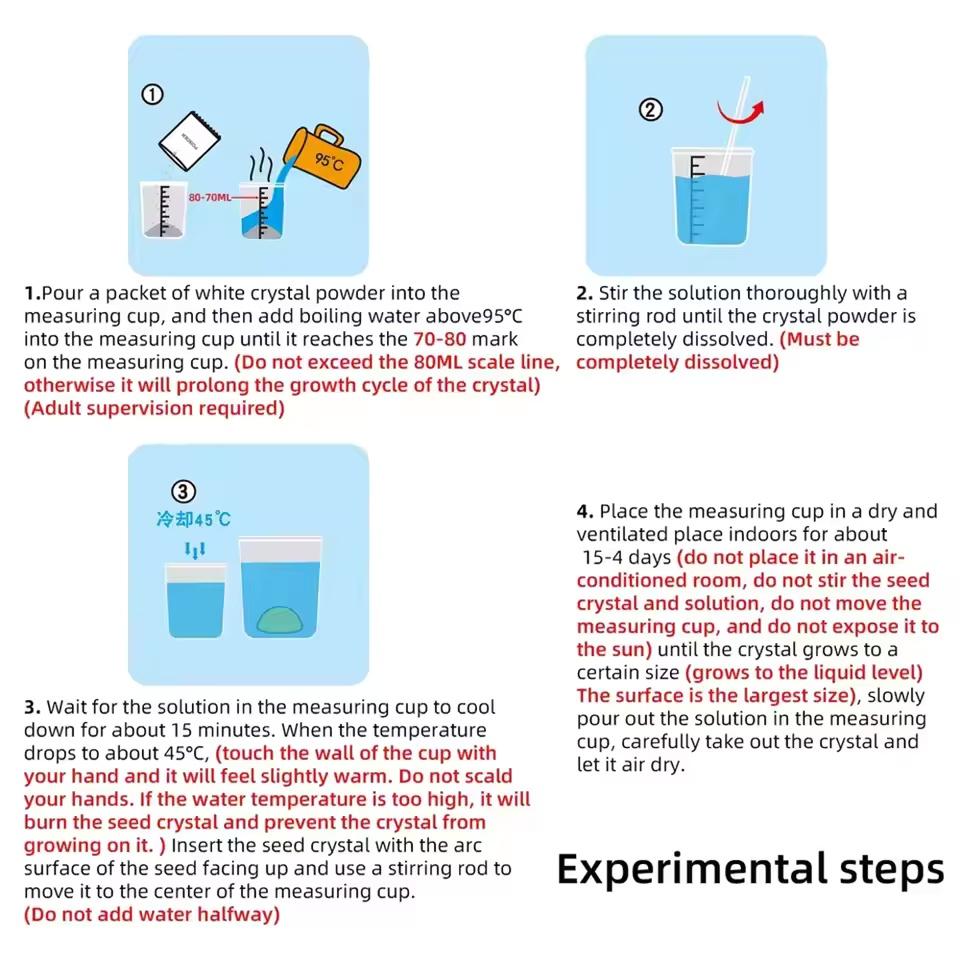 ①

80-70ML

95°C

1.Pour a packet of white crystal powder into the measuring cup, and then add boiling water above95°C into the measuring cup until it reaches the 70-80 mark on the measuring cup. (Do not exceed the 80ML scale line, otherwise it will prolong the growth cycle of the crystal) (Adult supervision required)

②

2. Stir the solution thoroughly with a stirring rod until the crystal powder is completely dissolved. (Must be completely dissolved)

③
冷却45℃

3. Wait for the solution in the measuring cup to cool down for about 15 minutes. When the temperature drops to about 45°C, (touch the wall of the cup with your hand and it will feel slightly warm. Do not scald your hands. If the water temperature is too high, it will burn the seed crystal and prevent the crystal from growing on it. ) Insert the seed crystal with the arc surface of the seed facing up and use a stirring rod to move it to the center of the measuring cup.
(Do not add water halfway)

4. Place the measuring cup in a dry and ventilated place indoors for about 15-4 days (do not place it in an air-conditioned room, do not stir the seed crystal and solution, do not move the measuring cup, and do not expose it to the sun) until the crystal grows to a certain size (grows to the liquid level) The surface is the largest size), slowly pour out the solution in the measuring cup, carefully take out the crystal and let it air dry.

Experimental steps