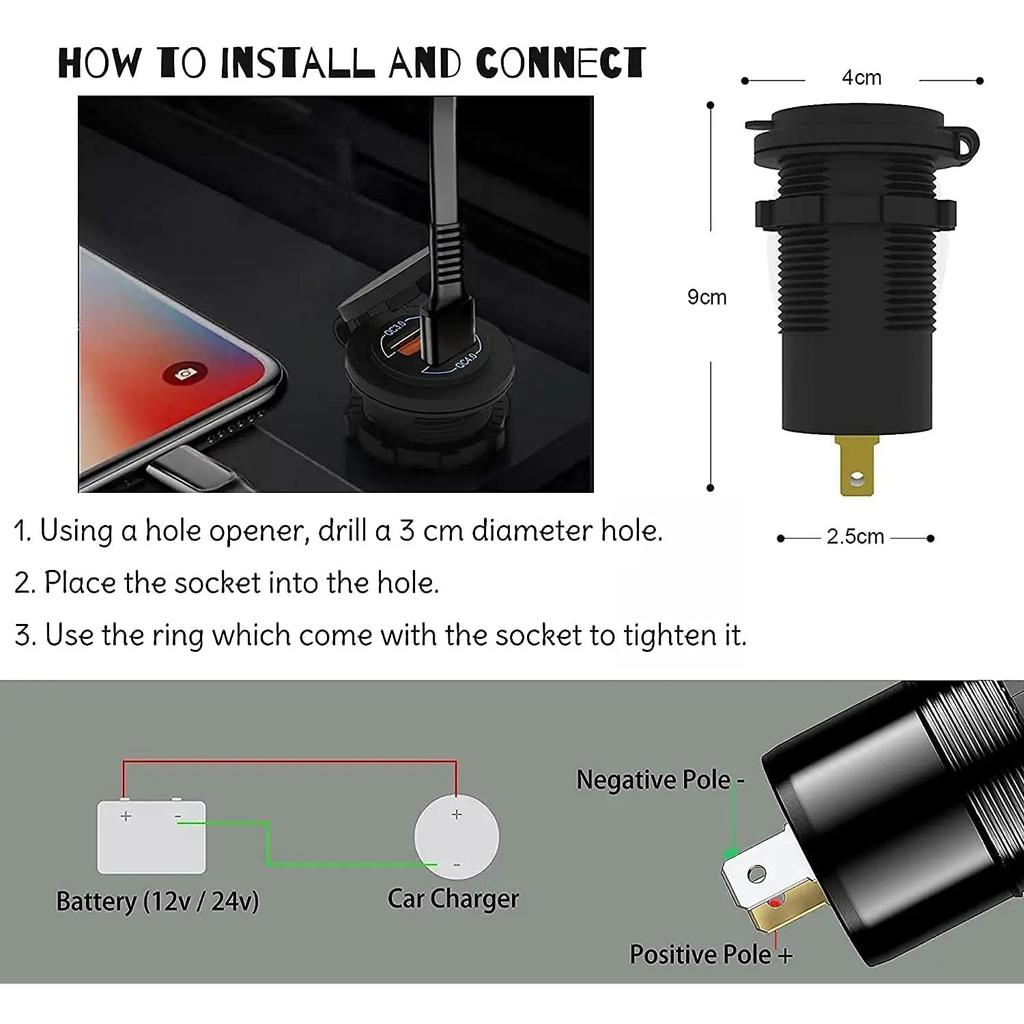 HOW TO INSTALL AND CONNECT

QC3.0

QC3.0

4cm

9cm

2.5cm

1. Using a hole opener, drill a 3 cm diameter hole.

2. Place the socket into the hole.

3. Use the ring which come with the socket to tighten it.

+ -

+

-

Battery (12v / 24v)

Car Charger

Negative Pole -

Positive Pole +