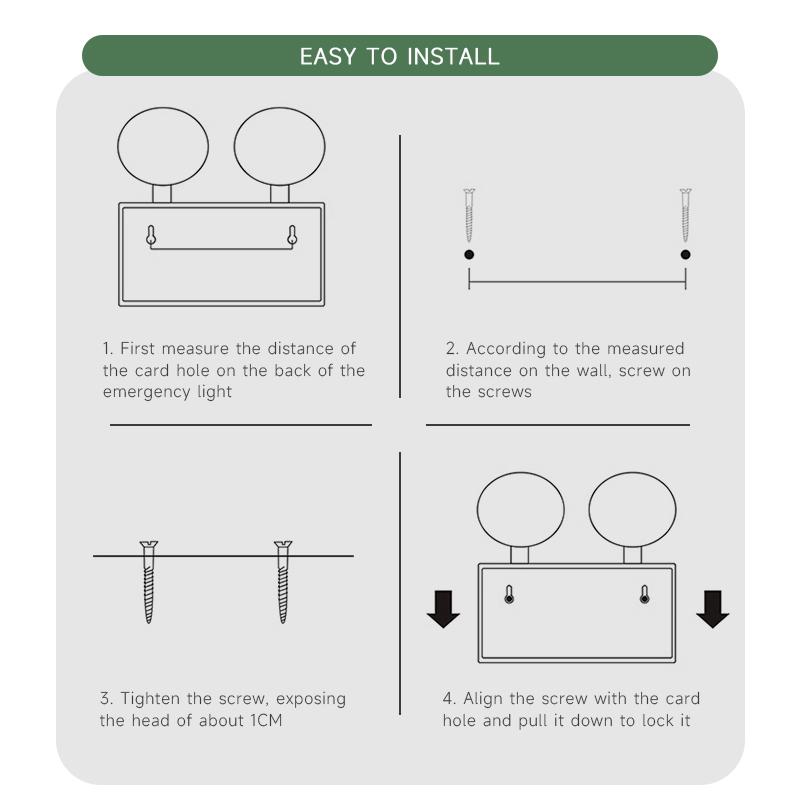 EASY TO INSTALL

1. First measure the distance of the card hole on the back of the emergency light

2. According to the measured distance on the wall, screw on the screws

3. Tighten the screw, exposing the head of about 1CM

4. Align the screw with the card hole and pull it down to lock it